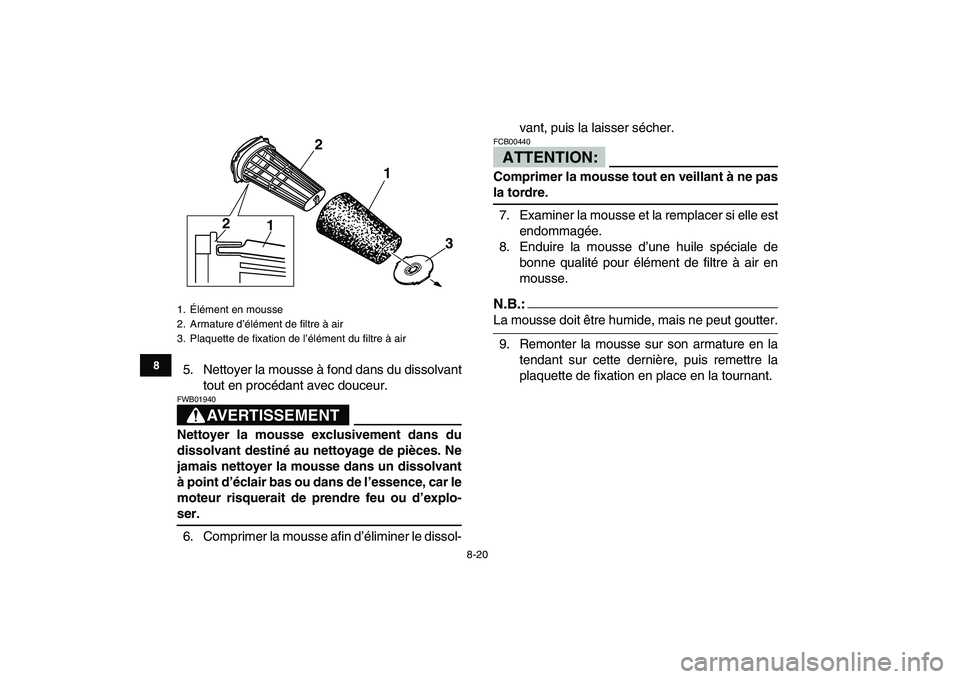 2

1

2

1

3

1. Élément en mousse
2. Armature d'élément de filtre à air
3. Plaquette de fixation de l'élément du filtre à air

8

5. Nettoyer la mousse à fond dans du dissolvant tout en procédant avec douceur.

FWB01940

AVERTISSEMENT

Nettoyer la mousse exclusivement dans du dissolvant destiné au nettoyage de pièces. Ne jamais nettoyer la mousse dans un dissolvant à point d'éclair bas ou dans de l'essence, car le moteur risquerait de prendre feu ou d'exploser.

6. Comprimer la mousse afin d'éliminer le dissolvant, puis la laisser sécher.

FCB00440

ATTENTION:

Comprimer la mousse tout en veillant à ne pas la tordre.

7. Examiner la mousse et la remplacer si elle est endommagée.
8. Enduire la mousse d'une huile spéciale de bonne qualité pour élément de filtre à air en mousse.

N.B.:

La mousse doit être humide, mais ne peut goutter.

9. Remonter la mousse sur son armature en la tendant sur cette dernière, puis remettre la plaquette de fixation en place en la tournant.

8-20

carmanualsonline.info