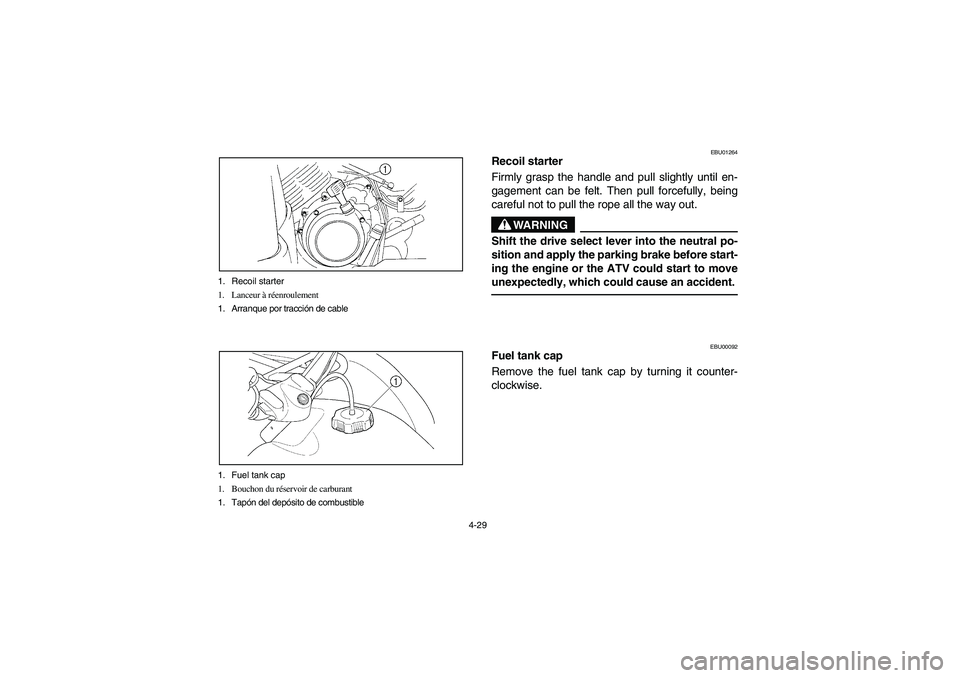 1

1. Recoil starter
1. Lanceur à réenroulement
1. Arranque por tracción de cable

1

1. Fuel tank cap
1. Bouchon du réservoir de carburant
1. Tapón del depósito de combustible

EBU01264

Recoil starter

Firmly grasp the handle and pull slightly until engagement can be felt. Then pull forcefully, being careful not to pull the rope all the way out.

WARNING

Shift the drive select lever into the neutral position and apply the parking brake before starting the engine or the ATV could start to move unexpectedly, which could cause an accident.

EBU00092

Fuel tank cap

Remove the fuel tank cap by turning it counterclockwise.

4-29

carmanualsonline.info