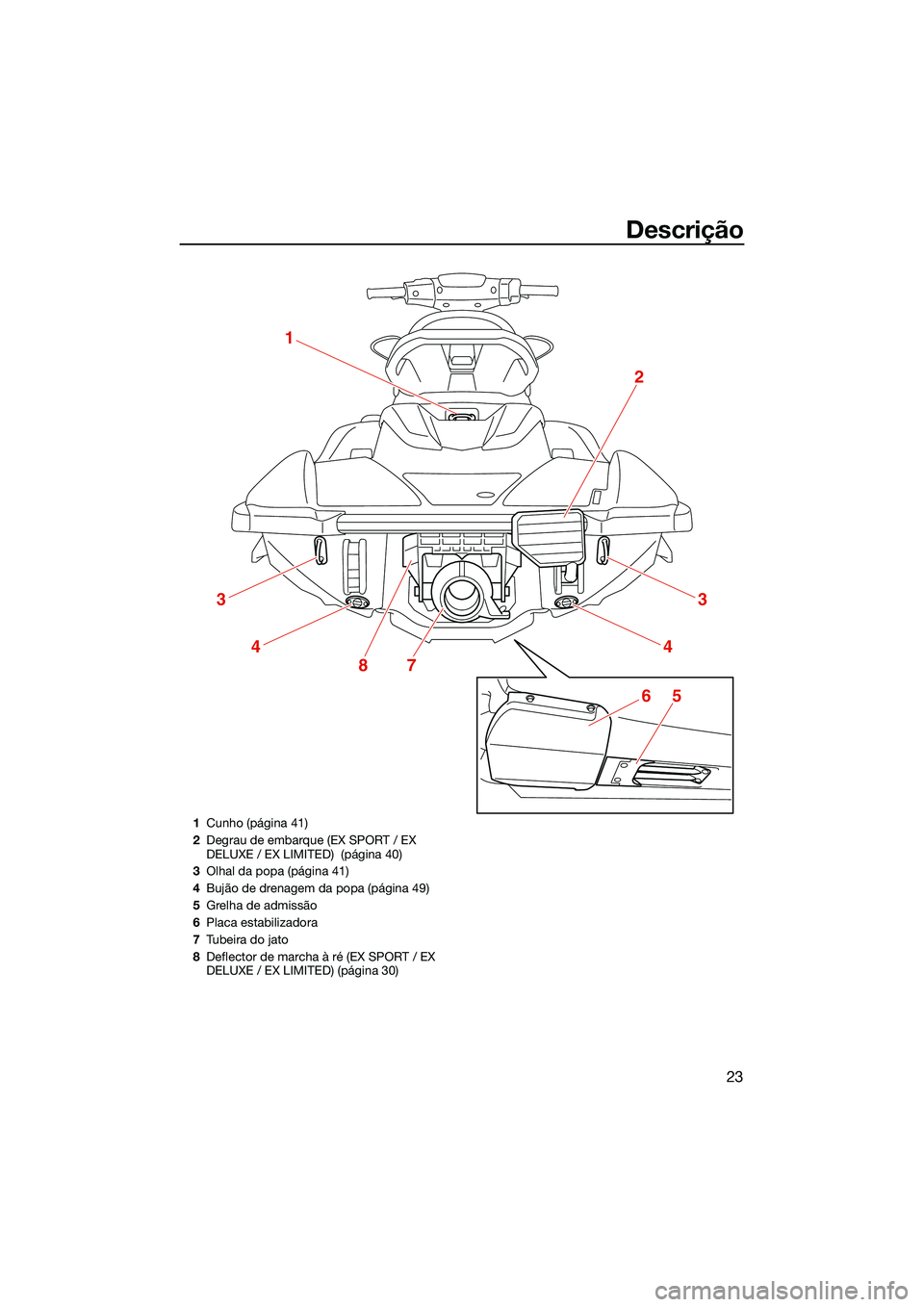 Descrição

1

2

3

3

4

4

8

7

6

5

1 Cunho (página 41)
2 Degrau de embarque (EX SPORT / EX DELUXE / EX LIMITED) (página 40)
3 Olhal da popa (página 41)
4 Bujão de drenagem da popa (página 49)
5 Grelha de admissão
6 Placa estabilizadora
7 Tubeira do jato
8 Deflector de marcha à ré (EX SPORT / EX DELUXE / EX LIMITED) (página 30)

23

carmanualsonline.info