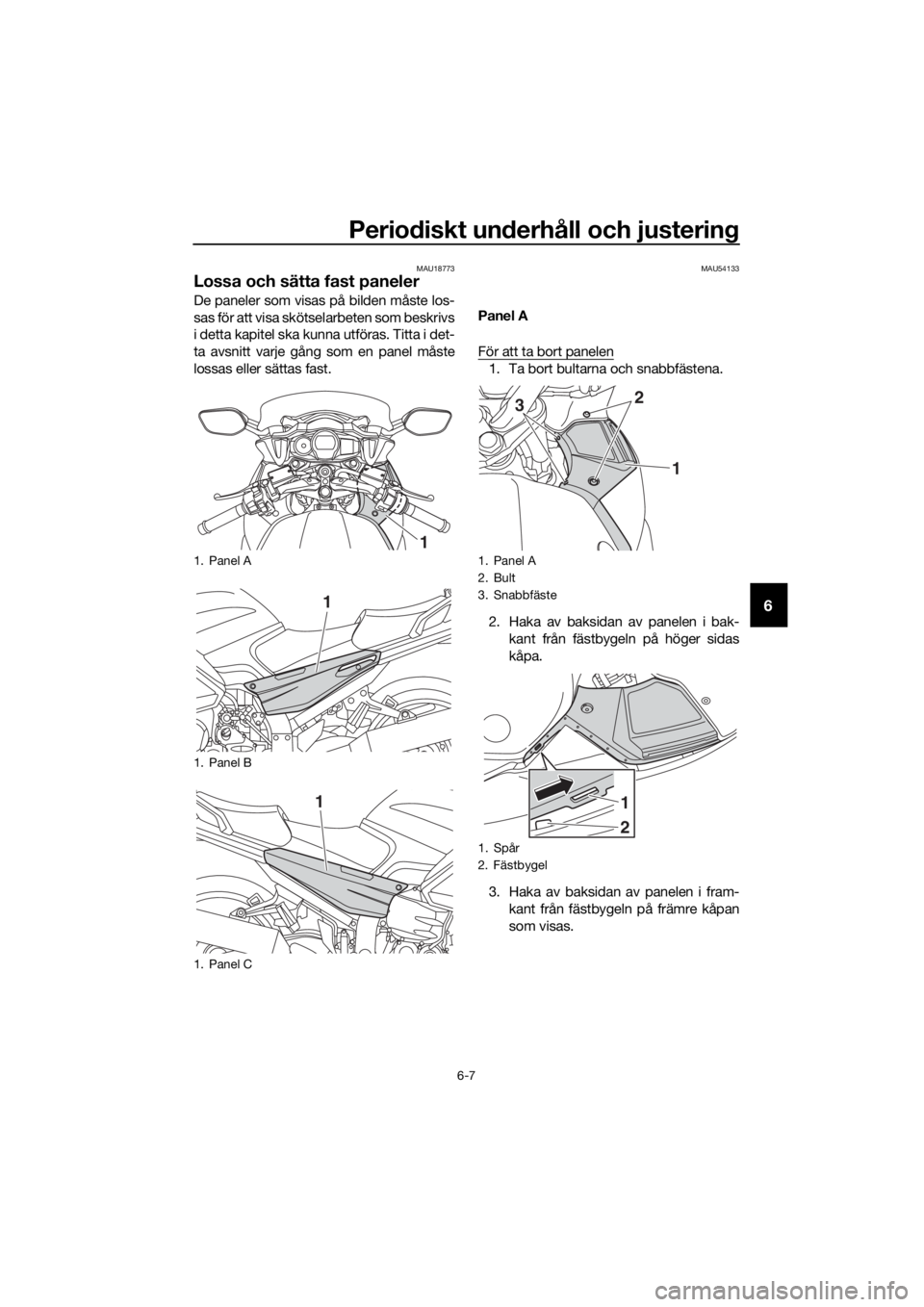 Periodiskt underhåll och justering

MAU18773

Lossa och sätta fast paneler

De paneler som visas på bilden måste lossas för att visa skötselarbeten som beskrivs i detta kapitel ska kunna utföras. Titta i detta avsnitt varje gång som en panel måste lossas eller sättas fast.

1

1. Panel A

1

1. Panel B

1

1. Panel C

MAU54133

Panel A

För att ta bort panelen

1. Ta bort bultarna och snabbfästena.

3 2 1

1. Panel A
2. Bult
3. Snabbfäste

2. Haka av baksidan av panelen i bakkant från fästbygeln på höger sidas kåpa.

1 2

1. Spår
2. Fästbygel

3. Haka av baksidan av panelen i framkant från fästbygeln på främre kåpan som visas.

6

6-7

carmanualsonline.info