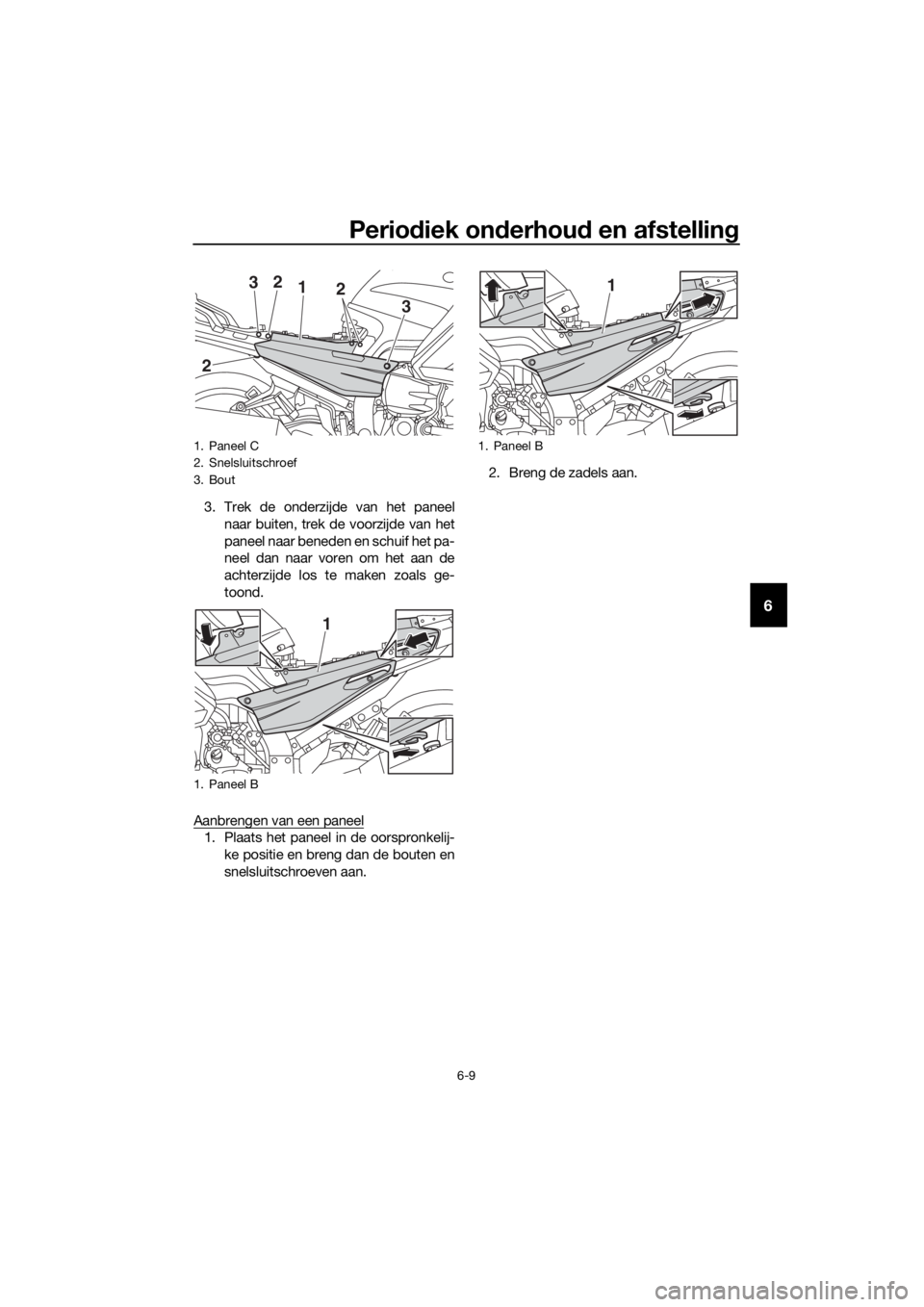 Periodiek onderhoud en afstelling

3 2 1 2 3 2

1. Paneel C
2. Snelsluitschroef
3. Bout

3. Trek de onderzijde van het paneel naar buiten, trek de voorzijde van het paneel naar beneden en schuif het paneel dan naar voren om het aan de achterzijde los te maken zoals getoond.

1

1. Paneel B

Aanbrengen van een paneel

1. Plaats het paneel in de oorspronkelijke positie en breng dan de bouten en snelsluitschroeven aan.

1

1. Paneel B

2. Breng de zadels aan.

6

6-9

carmanualsonline.info