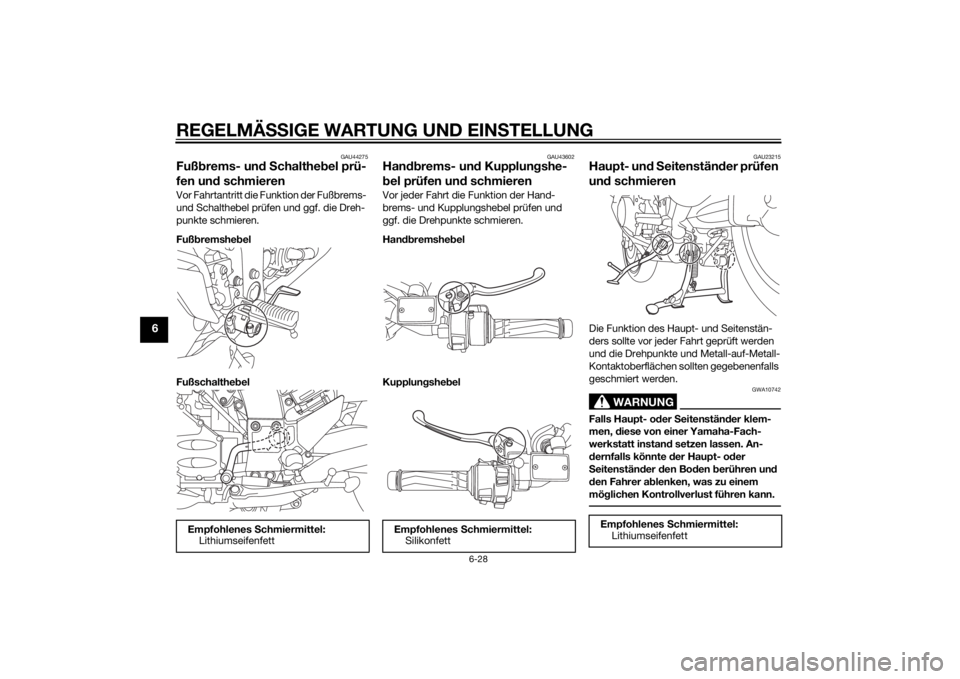 REGELMÄSSIGE WARTUNG UND EINSTELLUNG

6

GAU44275

Fußbrems- und Schalthebel prüfen und schmieren

Vor Fahrtantritt die Funktion der Fußbrems- und Schalthebel prüfen und ggf. die Drehpunkte schmieren.

Fußbremshebel

Fußschalthebel

Empfohlenes Schmiermittel:
Lithiumseifenfett

GAU43602

Handbrems- und Kupplungshebel prüfen und schmieren

Vor jeder Fahrt die Funktion der Handbrems- und Kupplungshebel prüfen und ggf. die Drehpunkte schmieren.

Handbremshebel

Kupplungshebel

Empfohlenes Schmiermittel:
Silikonfett

GAU23215

Haupt- und Seitenständer prüfen und schmieren

Die Funktion des Haupt- und Seitenständers sollte vor jeder Fahrt geprüft werden und die Drehpunkte und Metall-auf-Metall-Kontaktoberflächen sollten gegebenenfalls geschmiert werden.

GWA10742

WARNUNG

Falls Haupt- oder Seitenständer klemmen, diese von einer Yamaha-Fachwerkstatt instand setzen lassen. Andernfalls könnte der Haupt- oder Seitenständer den Boden berühren und den Fahrer ablenken, was zu einem möglichen Kontrollverlust führen kann.

Empfohlenes Schmiermittel:
Lithiumseifenfett

6-28

carmanualsonline.info