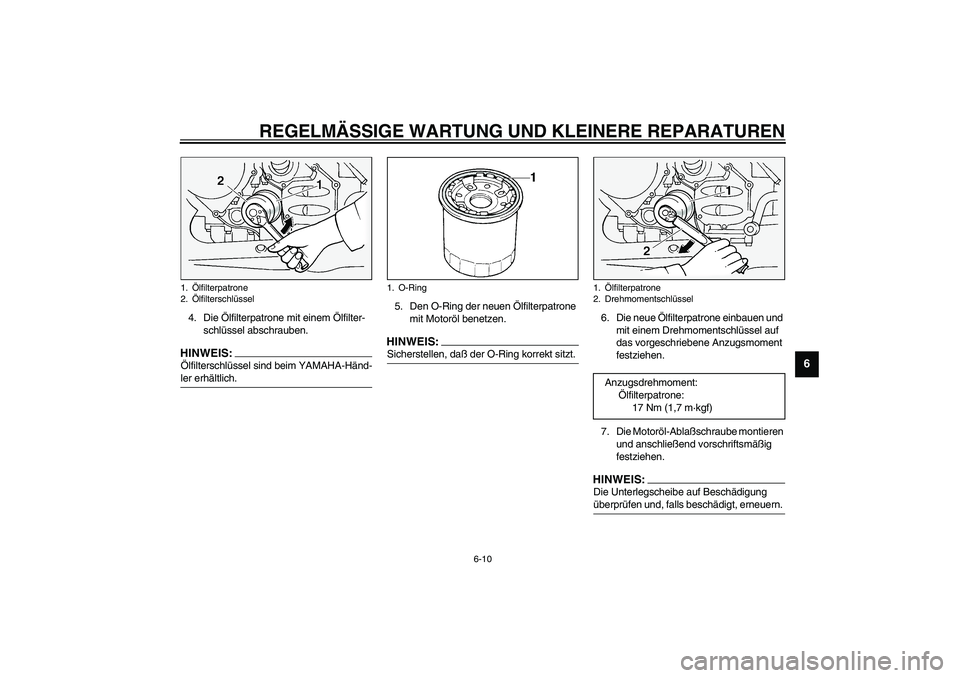 REGELMÄSSIGE WARTUNG UND KLEINERE REPARATUREN

2
1

1. Ölfilterpatrone
2. Ölfilterschlüssel

4. Die Ölfilterpatrone mit einem Ölfilterschlüssel abschrauben.

HINWEIS:
Ölfilterschlüssel sind beim YAMAHA-Händler erhältlich.

1

1. O-Ring

5. Den O-Ring der neuen Ölfilterpatrone mit Motoröl benetzen.

HINWEIS:
Sicherstellen, daß der O-Ring korrekt sitzt.

1
2

1. Ölfilterpatrone
2. Drehmomentschlüssel

6. Die neue Ölfilterpatrone einbauen und mit einem Drehmomentschlüssel auf das vorgeschriebene Anzugsmoment festziehen.

Anzugsdrehmoment:
Ölfilterpatrone:
17 Nm (1,7 m·kgf)

7. Die Motoröl-Ablaßschraube montieren und anschließend vorschriftsmäßig festziehen.

HINWEIS:
Die Unterlegscheibe auf Beschädigung überprüfen und, falls beschädigt, erneuern.

6

6-10

carmanualsonline.info