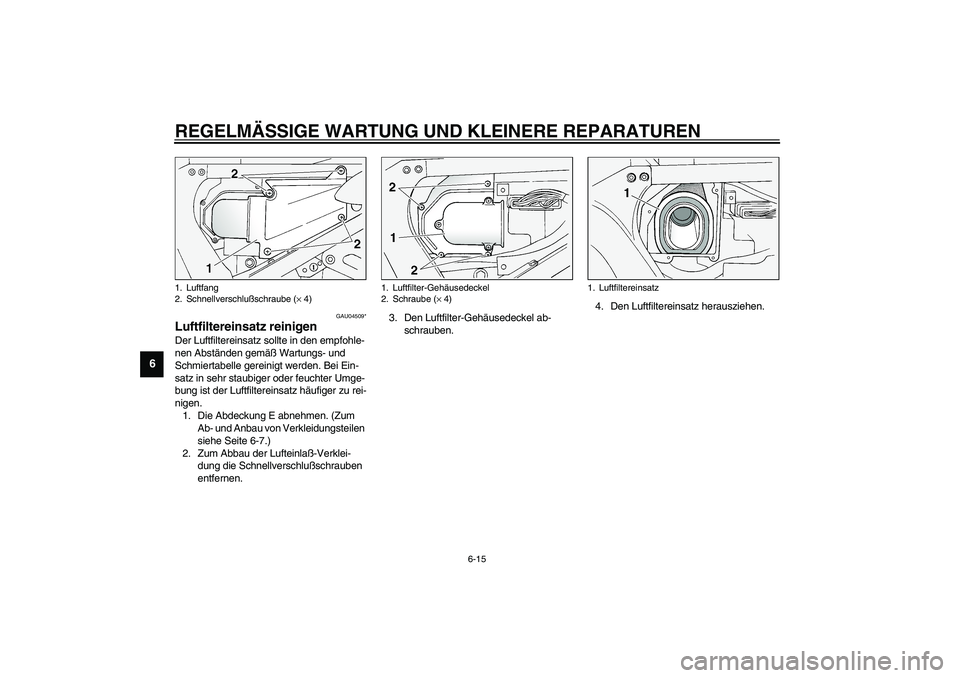 REGELMÄSSIGE WARTUNG UND KLEINERE REPARATUREN

6

2

2

1

1. Luftfang
2. Schnellverschlußschraube ($\times$ 4)

GAU04509*

Luftfiltereinsatz reinigen
Der Luftfiltereinsatz sollte in den empfohlenen Abständen gemäß Wartungs- und Schmiertabelle gereinigt werden. Bei Einsatz in sehr staubiger oder feuchter Umgebung ist der Luftfiltereinsatz häufiger zu reinigen.
1. Die Abdeckung E abnehmen. (Zum Ab- und Anbau von Verkleidungsteilen siehe Seite 6-7.)
2. Zum Abbau der Lufteinlaß-Verkleidung die Schnellverschlußschrauben entfernen.

2

1

2

1. Luftfilter-Gehäusedeckel
2. Schraube ($\times$ 4)

3. Den Luftfilter-Gehäusedeckel abschrauben.

1

1. Luftfiltereinsatz

4. Den Luftfiltereinsatz herausziehen.

6-15

carmanualsonline.info