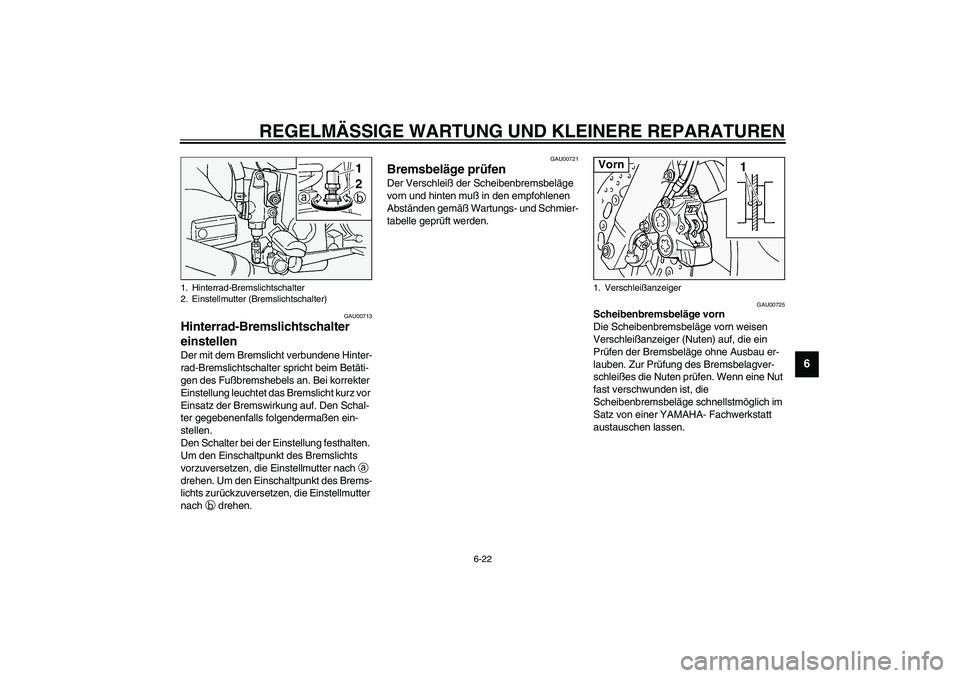 REGELMÄSSIGE WARTUNG UND KLEINERE REPARATUREN

1
2
a
b

1. Hinterrad-Bremslichtschalter
2. Einstellmutter (Bremslichtschalter)

GAU00713

Hinterrad-Bremslichtschalter einstellen

Der mit dem Bremslicht verbundene Hinterrad-Bremslichtschalter spricht beim Betätigen des Fußbremshebels an. Bei korrekter Einstellung leuchtet das Bremslicht kurz vor Einsatz der Bremswirkung auf. Den Schalter gegebenenfalls folgendermaßen einstellen.
Den Schalter bei der Einstellung festhalten. Um den Einschaltpunkt des Bremslichts vorzuversetzen, die Einstellmutter nach ⓐ drehen. Um den Einschaltpunkt des Bremslichts zurückzuversetzen, die Einstellmutter nach ⓑ drehen.

GAU00721

Bremsbeläge prüfen

Der Verschleiß der Scheibenbremsbeläge vorn und hinten muß in den empfohlenen Abständen gemäß Wartungs- und Schmiertabelle geprüft werden.

Vorn
1

1. Verschleißanzeiger

GAU00725

Scheibenbremsbeläge vorn
Die Scheibenbremsbeläge vorn weisen Verschleißanzeiger (Nuten) auf, die ein Prüfen der Bremsbeläge ohne Ausbau erlauben. Zur Prüfung des Bremsbelagverschleißes die Nuten prüfen. Wenn eine Nut fast verschwunden ist, die Scheibenbremsbeläge schnellstmöglich im Satz von einer YAMAHA- Fachwerkstatt austauschen lassen.

6

6-22

carmanualsonline.info