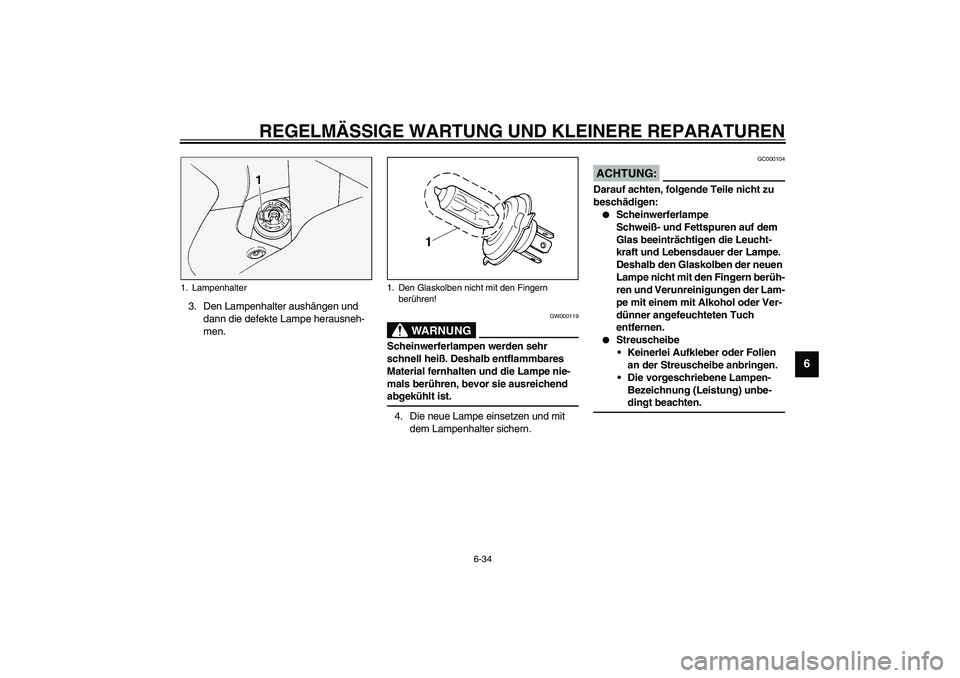 REGELMÄSSIGE WARTUNG UND KLEINERE REPARATUREN

1

1. Lampenhalter

3. Den Lampenhalter aushängen und dann die defekte Lampe herausnehmen.

1

1. Den Glaskolben nicht mit den Fingern berühren!

GW000119

WARNUNG

Scheinwerferlampen werden sehr schnell heiß. Deshalb entflammbares Material fernhalten und die Lampe niemals berühren, bevor sie ausreichend abgekühlt ist.

4. Die neue Lampe einsetzen und mit dem Lampenhalter sichern.

GC000104

ACHTUNG:

Darauf achten, folgende Teile nicht zu beschädigen:

● Scheinwerferlampe
Schweiß- und Fettspuren auf dem Glas beeinträchtigen die Leuchtkraft und Lebensdauer der Lampe. Deshalb den Glaskolben der neuen Lampe nicht mit den Fingern berühren und Verunreinigungen der Lampe mit einem mit Alkohol oder Verdünner angefeuchteten Tuch entfernen.

● Streuscheibe
• Keinerlei Aufkleber oder Folien an der Streuscheibe anbringen.
• Die vorgeschriebene Lampen-Bezeichnung (Leistung) unbedingt beachten.

6

6-34

carmanualsonline.info