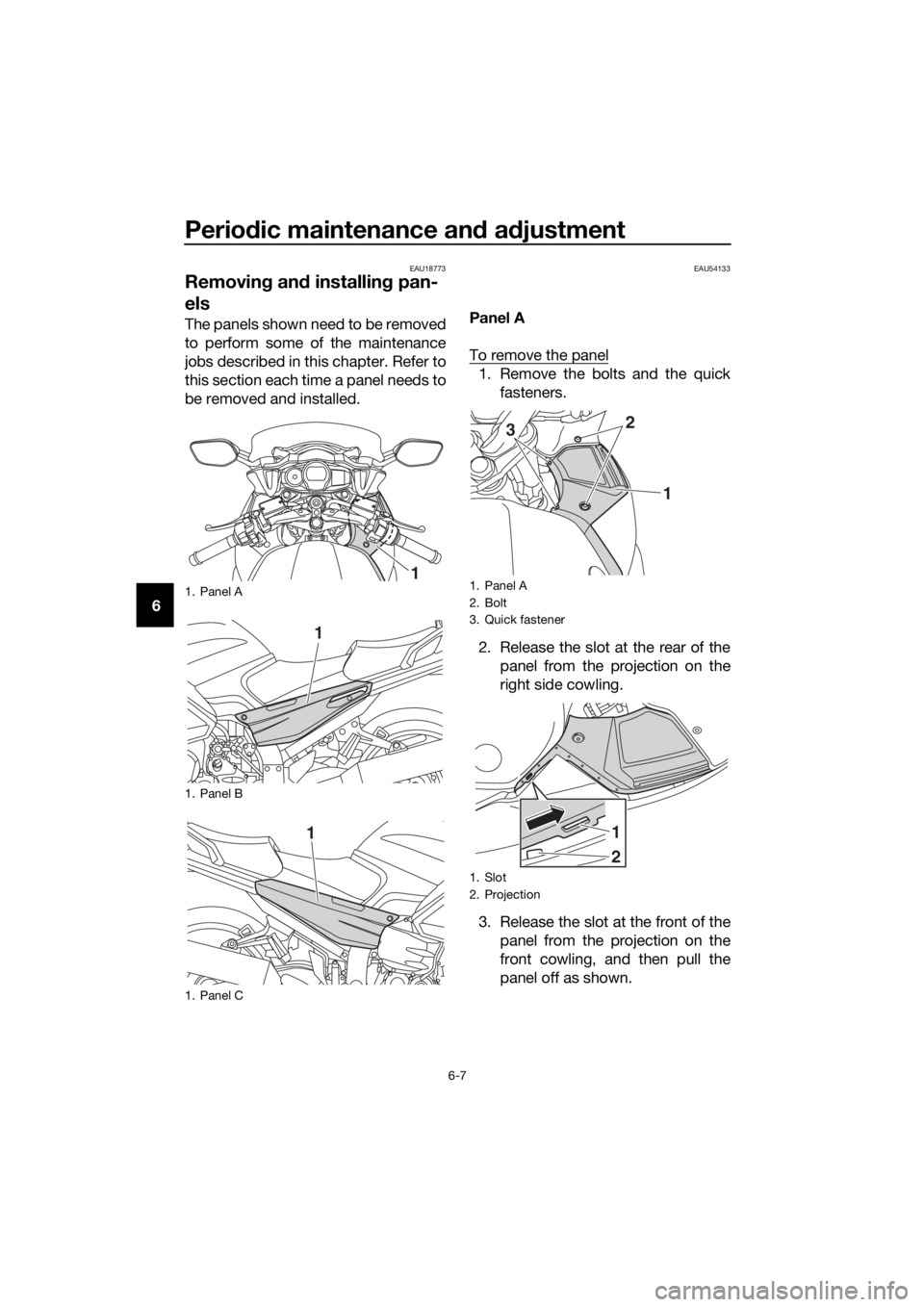 Periodic maintenance and adjustment

6

EAU18773

Removing and installing panels

The panels shown need to be removed to perform some of the maintenance jobs described in this chapter. Refer to this section each time a panel needs to be removed and installed.

1

1. Panel A

1

1. Panel B

1

1. Panel C

EAU54133

Panel A

To remove the panel

1. Remove the bolts and the quick fasteners.

3

2

1

1. Panel A
2. Bolt
3. Quick fastener

2. Release the slot at the rear of the panel from the projection on the right side cowling.

1

2

1. Slot
2. Projection

3. Release the slot at the front of the panel from the projection on the front cowling, and then pull the panel off as shown.

6-7

carmanualsonline.info