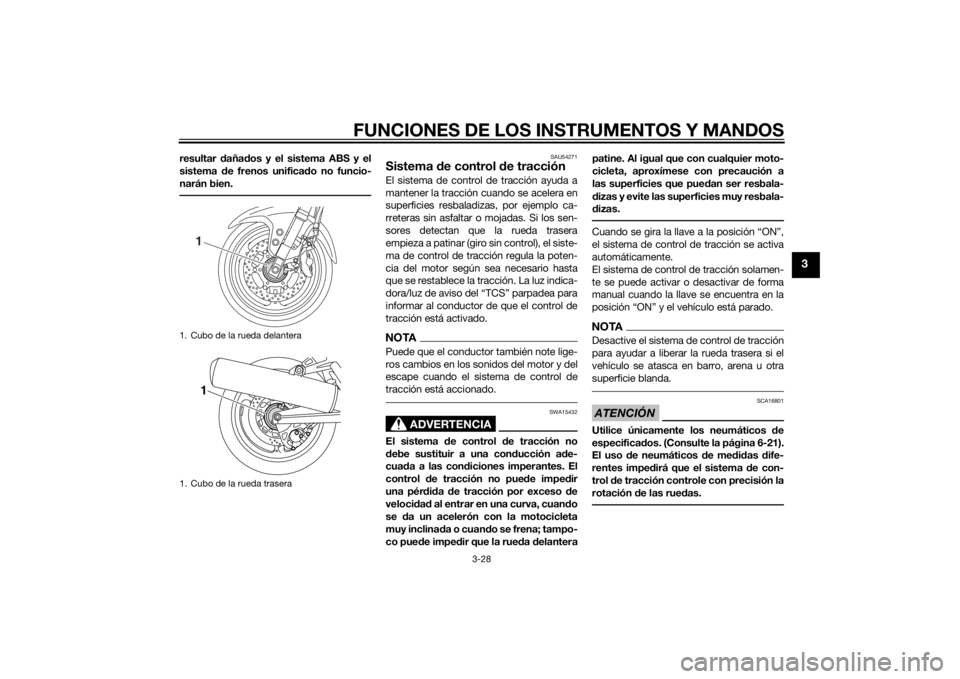 FUNCIONES DE LOS INSTRUMENTOS Y MANDOS

3

resultar dañados y el sistema ABS y el sistema de frenos unificado no funcionarán bien.

1

1. Cubo de la rueda delantera

1

1. Cubo de la rueda trasera

SAU54271

Sistema de control de tracción

El sistema de control de tracción ayuda a mantener la tracción cuando se acelera en superficies resbaladizas, por ejemplo carreteras sin asfaltar o mojadas. Si los sensores detectan que la rueda trasera empieza a patinar (giro sin control), el sistema de control de tracción regula la potencia del motor según sea necesario hasta que se restablece la tracción. La luz indicadora/luz de aviso del “TCS” parpadea para informar al conductor de que el control de tracción está activado.

NOTA

Puede que el conductor también note ligeros cambios en los sonidos del motor y del escape cuando el sistema de control de tracción está accionado.

SWA15432

ADVERTENCIA

El sistema de control de tracción no debe sustituir a una conducción adecuada a las condiciones imperantes. El control de tracción no puede impedir una pérdida de tracción por exceso de velocidad al entrar en una curva, cuando se da un acelerón con la motocicleta muy inclinada o cuando se frena; tampoco puede impedir que la rueda delantera patine. Al igual que con cualquier motocicleta, aproxímese con precaución a las superficies que puedan ser resbaladizas y evite las superficies muy resbaladizas.

Cuando se gira la llave a la posición “ON”, el sistema de control de tracción se activa automáticamente.
El sistema de control de tracción solamente se puede activar o desactivar de forma manual cuando la llave se encuentra en la posición “ON” y el vehículo está parado.

NOTA

Desactive el sistema de control de tracción para ayudar a liberar la rueda trasera si el vehículo se atasca en barro, arena u otra superficie blanda.

SCA16801

ATENCIÓN

Utilice únicamente los neumáticos de especificados. (Consulte la página 6-21). El uso de neumáticos de medidas diferentes impedirá que el sistema de control de tracción controle con precisión la rotación de las ruedas.

3-28

carmanualsonline.info