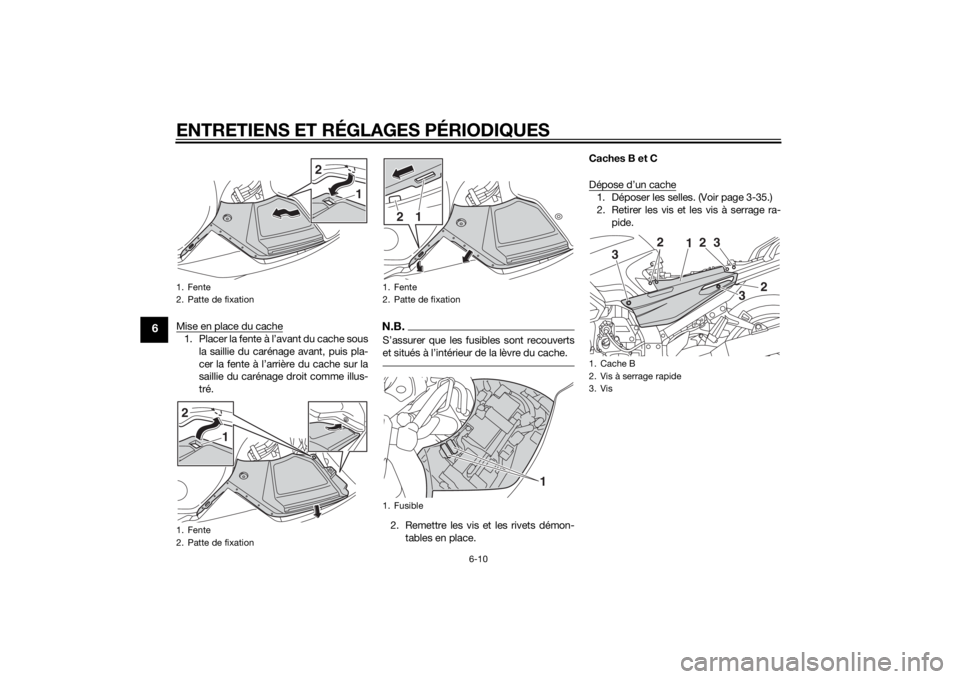 ENTRETIENS ET RÉGLAGES PÉRIODIQUES

6

2
1

1. Fente
2. Patte de fixation

Mise en place du cache
1. Placer la fente à l'avant du cache sous la saillie du carénage avant, puis placer la fente à l'arrière du cache sur la saillie du carénage droit comme illustré.

2
1

1. Fente
2. Patte de fixation

2 1

1. Fente
2. Patte de fixation

N.B.
S'assurer que les fusibles sont recouverts et situés à l'intérieur de la lèvre du cache.

1

1. Fusible

2. Remettre les vis et les rivets démontables en place.

Caches B et C

Dépose d'un cache
1. Déposer les selles. (Voir page 3-35.)
2. Retirer les vis et les vis à serrage rapide.

3 2 1 2 3
2
3

1. Cache B
2. Vis à serrage rapide
3. Vis

6-10

carmanualsonline.info