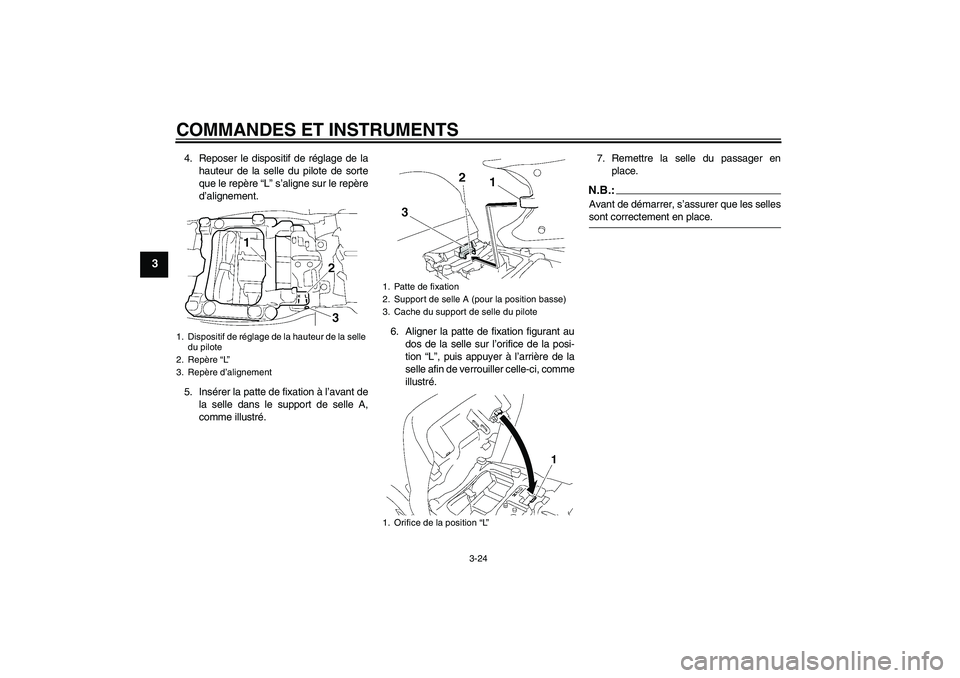 COMMANDES ET INSTRUMENTS

3

4. Reposer le dispositif de réglage de la hauteur de la selle du pilote de sorte que le repère “L” s’aligne sur le repère d’alignement.

1

2

3

1. Dispositif de réglage de la hauteur de la selle du pilote
2. Repère “L”
3. Repère d’alignement

5. Insérer la patte de fixation à l’avant de la selle dans le support de selle A, comme illustré.

2

1

3

1. Patte de fixation
2. Support de selle A (pour la position basse)
3. Cache du support de selle du pilote

6. Aligner la patte de fixation figurant au dos de la selle sur l’orifice de la position “L”, puis appuyer à l’arrière de la selle afin de verrouiller celle-ci, comme illustré.

1

1. Orifice de la position “L”

7. Remettre la selle du passager en place.

N.B.:

Avant de démarrer, s’assurer que les selles sont correctement en place.

3-24

carmanualsonline.info