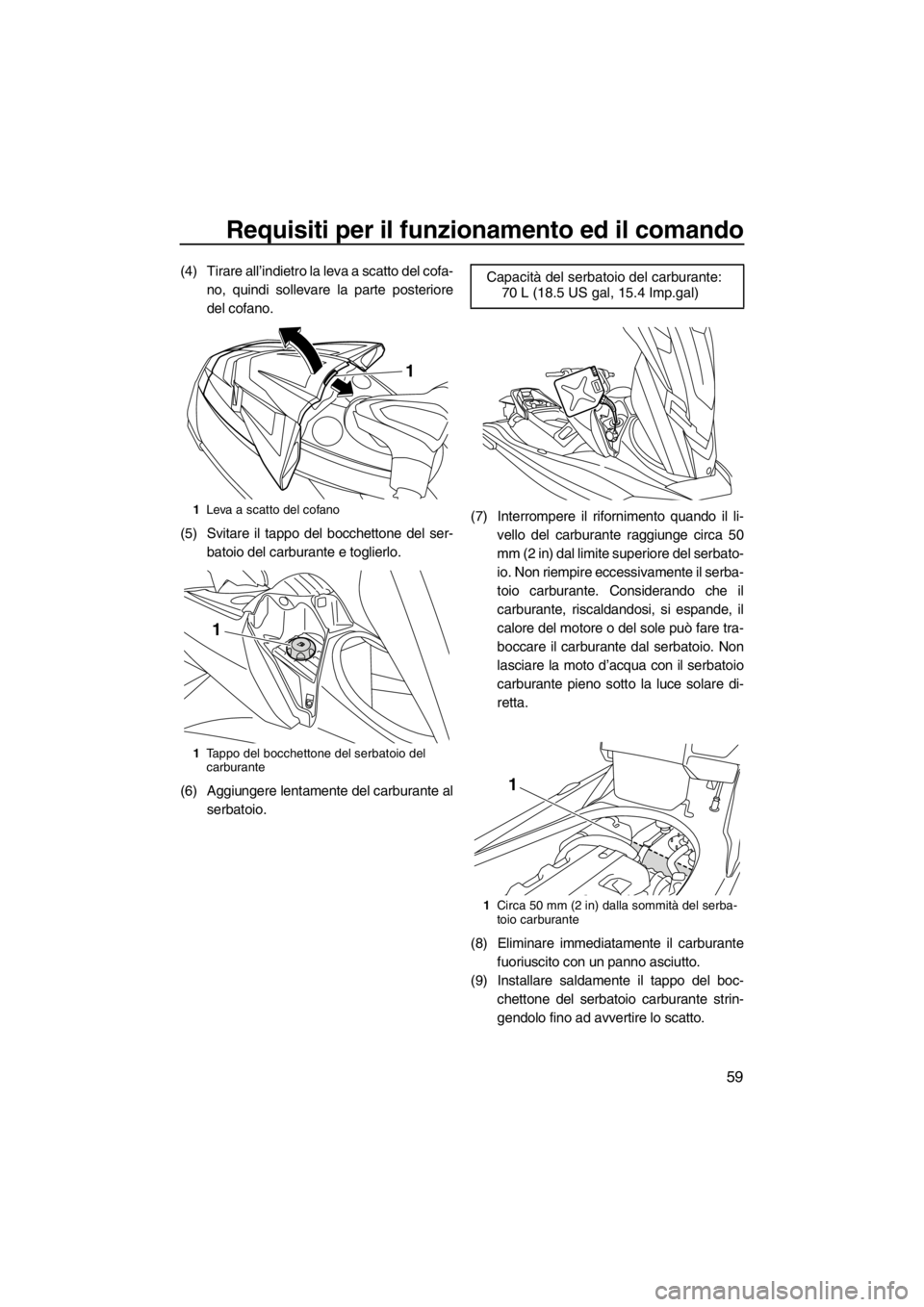 Requisiti per il funzionamento ed il comando

59

(4) Tirare all'indietro la leva a scatto del cofano, quindi sollevare la parte posteriore del cofano.

1

1 Leva a scatto del cofano

(5) Svitare il tappo del bocchettone del serbatoio del carburante e toglierlo.

1

1 Tappo del bocchettone del serbatoio del carburante

(6) Aggiungere lentamente del carburante al serbatoio.

Capacità del serbatoio del carburante:
70 L (18.5 US gal, 15.4 Imp.gal)

(7) Interrompere il rifornimento quando il livello del carburante raggiunge circa 50 mm (2 in) dal limite superiore del serbatoio. Non riempire eccessivamente il serbatoio carburante. Considerando che il carburante, riscaldandosi, si espande, il calore del motore o del sole può fare traboccare il carburante dal serbatoio. Non lasciare la moto d'acqua con il serbatoio carburante pieno sotto la luce solare diretta.

1

1 Circa 50 mm (2 in) dalla sommità del serbatoio carburante

(8) Eliminare immediatamente il carburante fuoriuscito con un panno asciutto.

(9) Installare saldamente il tappo del bocchettone del serbatoio carburante stringendolo fino ad avvertire lo scatto.

carmanualsonline.info