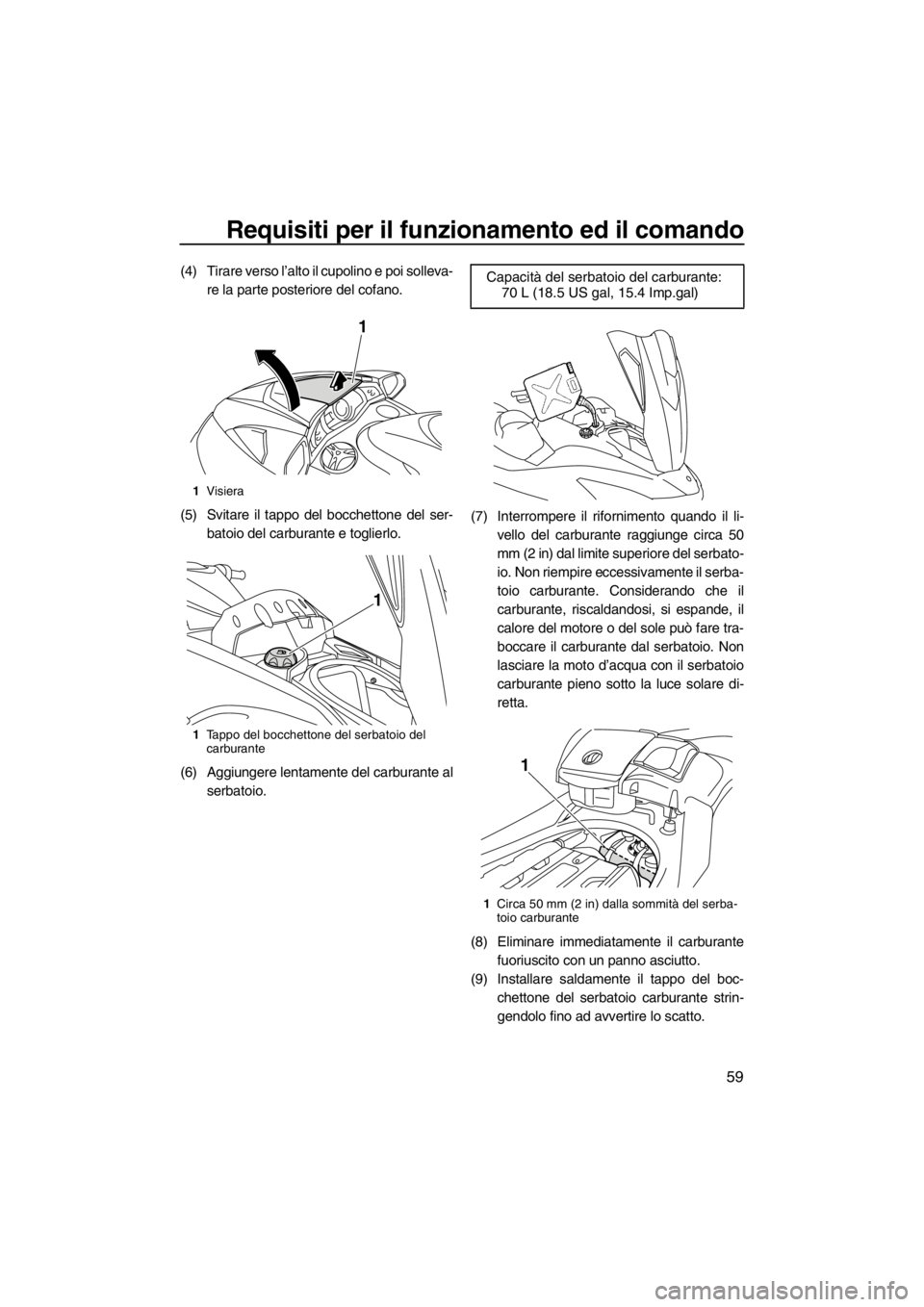 Requisiti per il funzionamento ed il comando

(4) Tirare verso l'alto il cupolino e poi sollevare la parte posteriore del cofano.

1

1 Visiera

(5) Svitare il tappo del bocchettone del serbatoio del carburante e toglierlo.

1

1 Tappo del bocchettone del serbatoio del carburante

(6) Aggiungere lentamente del carburante al serbatoio.

Capacità del serbatoio del carburante:
70 L (18.5 US gal, 15.4 Imp.gal)

(7) Interrompere il rifornimento quando il livello del carburante raggiunge circa 50 mm (2 in) dal limite superiore del serbatoio. Non riempire eccessivamente il serbatoio carburante. Considerando che il carburante, riscaldandosi, si espande, il calore del motore o del sole può fare traboccare il carburante dal serbatoio. Non lasciare la moto d'acqua con il serbatoio carburante pieno sotto la luce solare diretta.

1

1 Circa 50 mm (2 in) dalla sommità del serbatoio carburante

(8) Eliminare immediatamente il carburante fuoriuscito con un panno asciutto.

(9) Installare saldamente il tappo del bocchettone del serbatoio carburante stringendolo fino ad avvertire lo scatto.

59

carmanualsonline.info