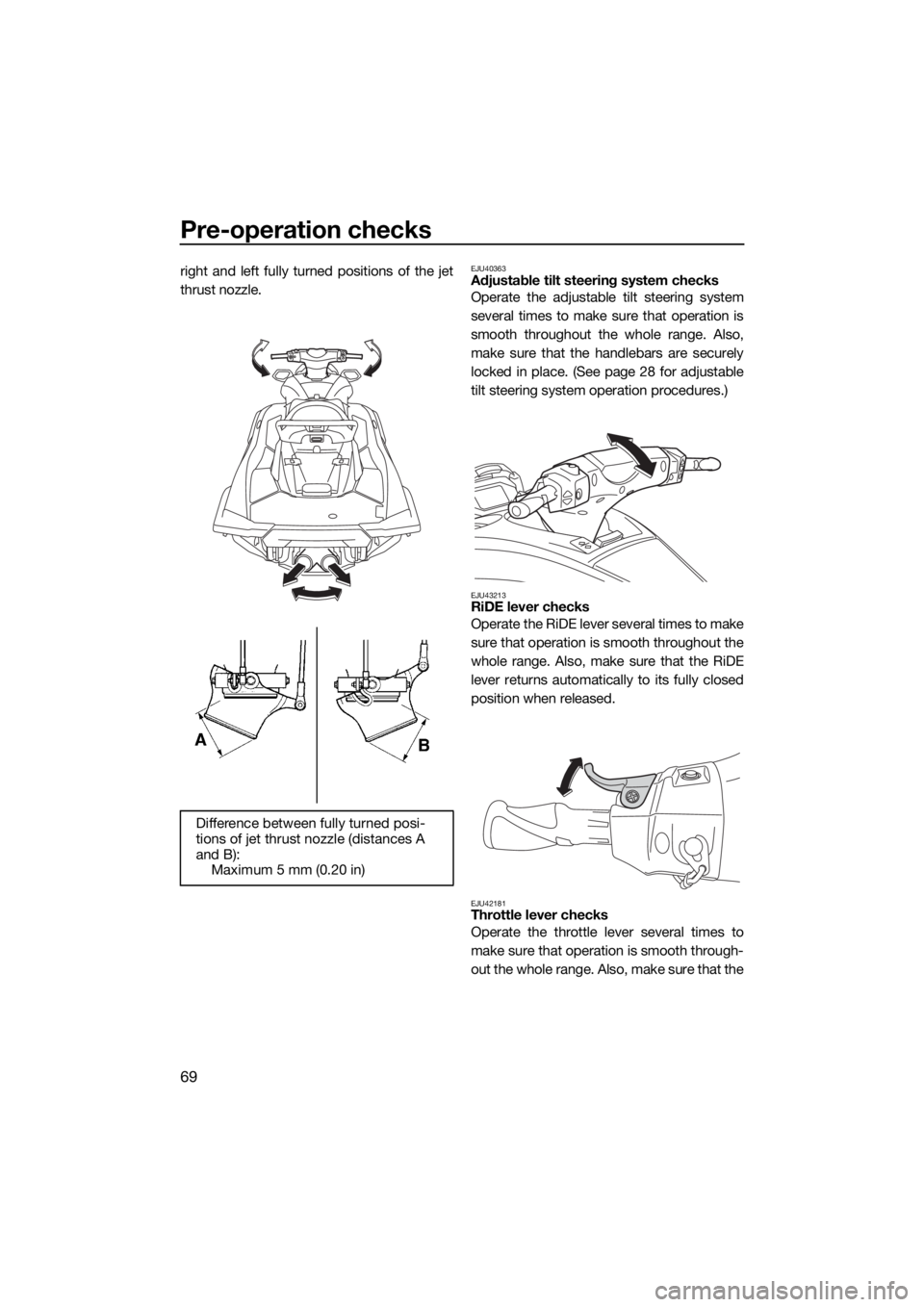 Pre-operation checks

69

right and left fully turned positions of the jet thrust nozzle.

A

B

Difference between fully turned positions of jet thrust nozzle (distances A and B):
Maximum 5 mm (0.20 in)

EJU40363
Adjustable tilt steering system checks
Operate the adjustable tilt steering system several times to make sure that operation is smooth throughout the whole range. Also, make sure that the handlebars are securely locked in place. (See page 28 for adjustable tilt steering system operation procedures.)

EJU43213
RiDE lever checks
Operate the RiDE lever several times to make sure that operation is smooth throughout the whole range. Also, make sure that the RiDE lever returns automatically to its fully closed position when released.

EJU42181
Throttle lever checks
Operate the throttle lever several times to make sure that operation is smooth throughout the whole range. Also, make sure that the

carmanualsonline.info