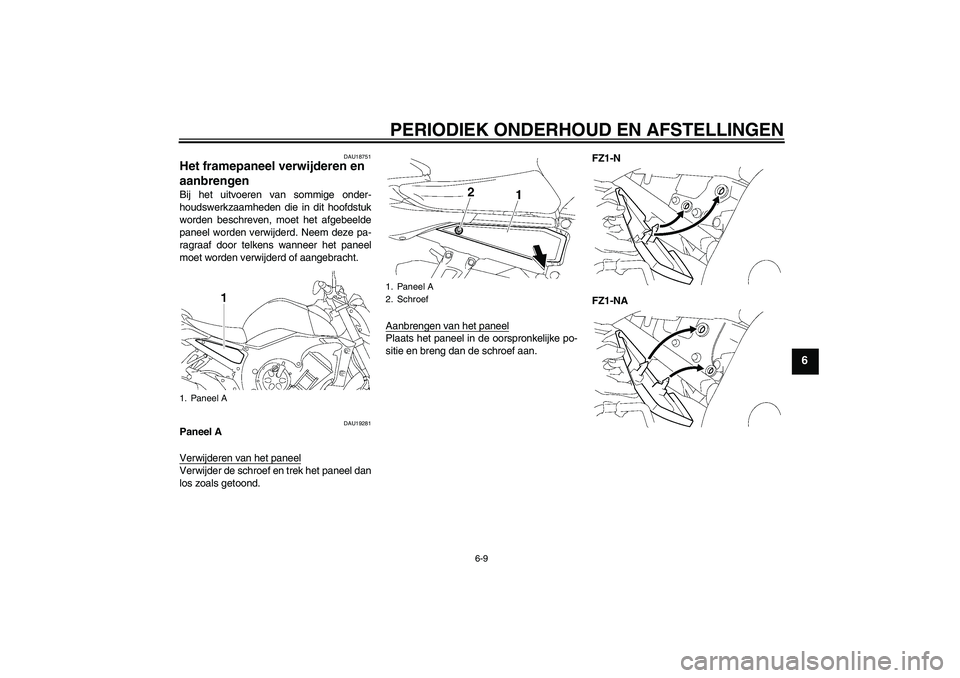 PERIODIEK ONDERHOUD EN AFSTELLINGEN

DAU18751

Het framepaneel verwijderen en aanbrengen

Bij het uitvoeren van sommige onderhoudswerkzaamheden die in dit hoofdstuk worden beschreven, moet het afgebeelde paneel worden verwijderd. Neem deze paragraaf door telkens wanneer het paneel moet worden verwijderd of aangebracht.

1

1. Paneel A

DAU19281

Paneel A

Verwijderen van het paneel
Verwijder de schroef en trek het paneel dan los zoals getoond.

2 1

1. Paneel A
2. Schroef

Aanbrengen van het paneel
Plaats het paneel in de oorspronkelijke positie en breng dan de schroef aan.

FZ1-N

FZ1-NA

6

6-9

carmanualsonline.info