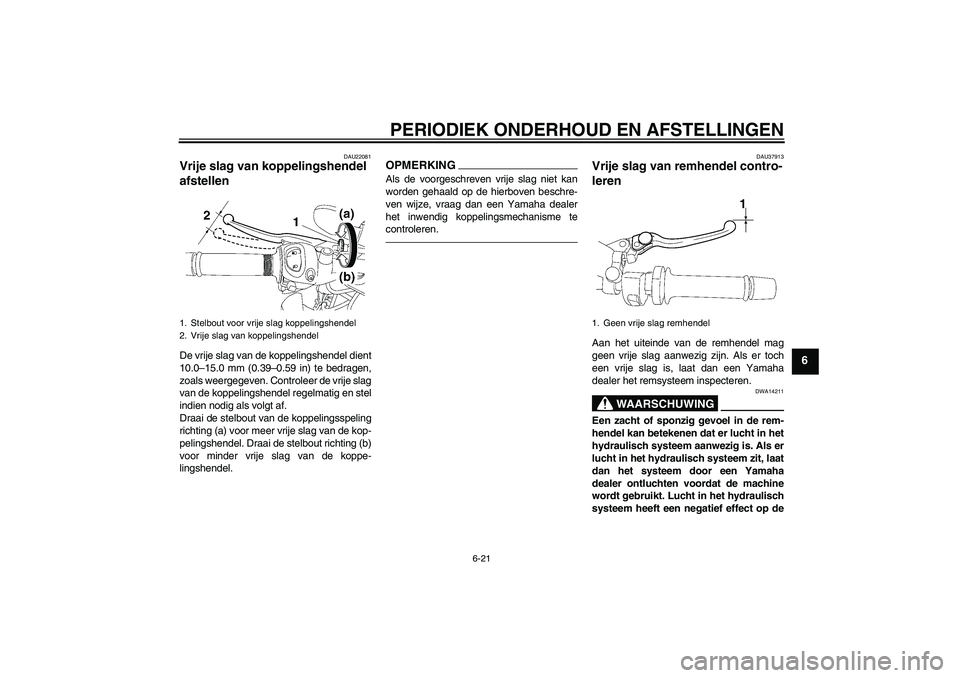 PERIODIEK ONDERHOUD EN AFSTELLINGEN

DAU22081

Vrije slag van koppelingshendel afstellen

2
1
(a)
(b)

1. Stelbout voor vrije slag koppelingshendel
2. Vrije slag van koppelingshendel

De vrije slag van de koppelingshendel dient 10.0–15.0 mm (0.39–0.59 in) te bedragen, zoals weergegeven. Controleer de vrije slag van de koppelingshendel regelmatig en stel indien nodig als volgt af.
Draai de stelbout van de koppelingsspeling richting (a) voor meer vrije slag van de koppelingshendel. Draai de stelbout richting (b) voor minder vrije slag van de koppelingshendel.

OPMERKING

Als de voorgeschreven vrije slag niet kan worden gehaald op de hierboven beschreven wijze, vraag dan een Yamaha dealer het inwendig koppelingsmechanisme te controleren.

DAU37913

Vrije slag van remhendel controleren

1

1. Geen vrije slag remhendel

Aan het uiteinde van de remhendel mag geen vrije slag aanwezig zijn. Als er toch een vrije slag is, laat dan een Yamaha dealer het remsysteem inspecteren.

DWA14211

WAARSCHUWING

Een zacht of sponzig gevoel in de remhendel kan betekenen dat er lucht in het hydraulisch systeem aanwezig is. Als er lucht in het hydraulisch systeem zit, laat dan het systeem door een Yamaha dealer ontluchten voordat de machine wordt gebruikt. Lucht in het hydraulisch systeem heeft een negatief effect op de

6

6-21

carmanualsonline.info