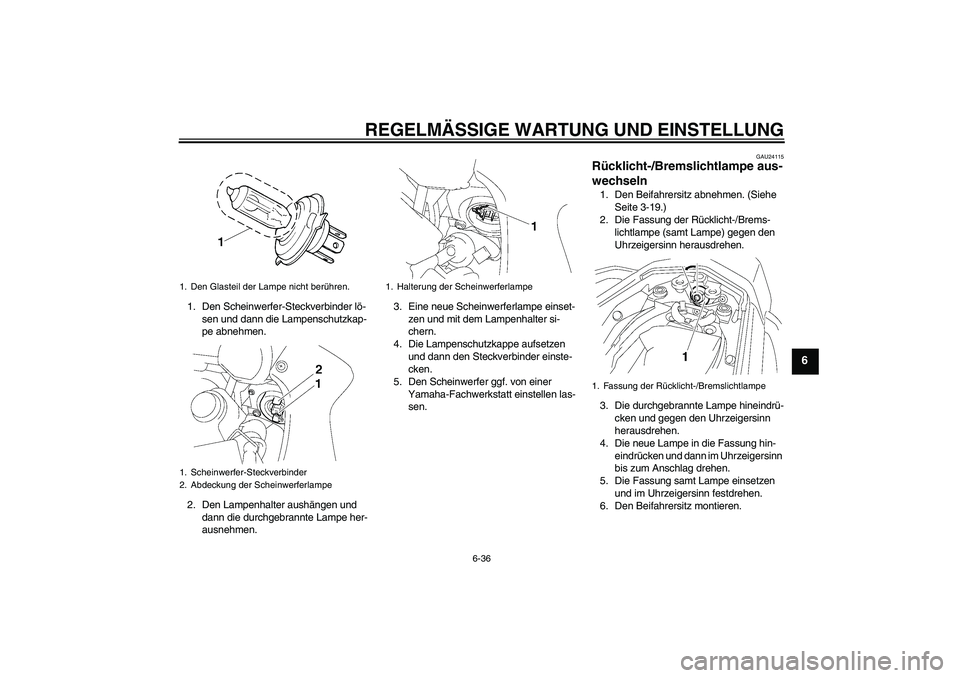 REGELMÄSSIGE WARTUNG UND EINSTELLUNG

1

1. Den Glasteil der Lampe nicht berühren.

1. Den Scheinwerfer-Steckverbinder lösen und dann die Lampenschutzkappe abnehmen.

2
1

1. Scheinwerfer-Steckverbinder
2. Abdeckung der Scheinwerferlampe

2. Den Lampenhalter aushängen und dann die durchgebrannte Lampe herausnehmen.

1

1. Halterung der Scheinwerferlampe

3. Eine neue Scheinwerferlampe einsetzen und mit dem Lampenhalter sichern.
4. Die Lampenschutzkappe aufsetzen und dann den Steckverbinder einstecken.
5. Den Scheinwerfer ggf. von einer Yamaha-Fachwerkstatt einstellen lassen.

GAU24115

Rücklicht-/Bremslichtlampe auswechseln

1. Den Beifahrersitz abnehmen. (Siehe Seite 3-19.)
2. Die Fassung der Rücklicht-/Bremslichtlampe (samt Lampe) gegen den Uhrzeigersinn herausdrehen.

1

1. Fassung der Rücklicht-/Bremslichtlampe

3. Die durchgebrannte Lampe hineindrücken und gegen den Uhrzeigersinn herausdrehen.
4. Die neue Lampe in die Fassung hineindrücken und dann im Uhrzeigersinn bis zum Anschlag drehen.
5. Die Fassung samt Lampe einsetzen und im Uhrzeigersinn festdrehen.
6. Den Beifahrersitz montieren.

6

6-36

carmanualsonline.info