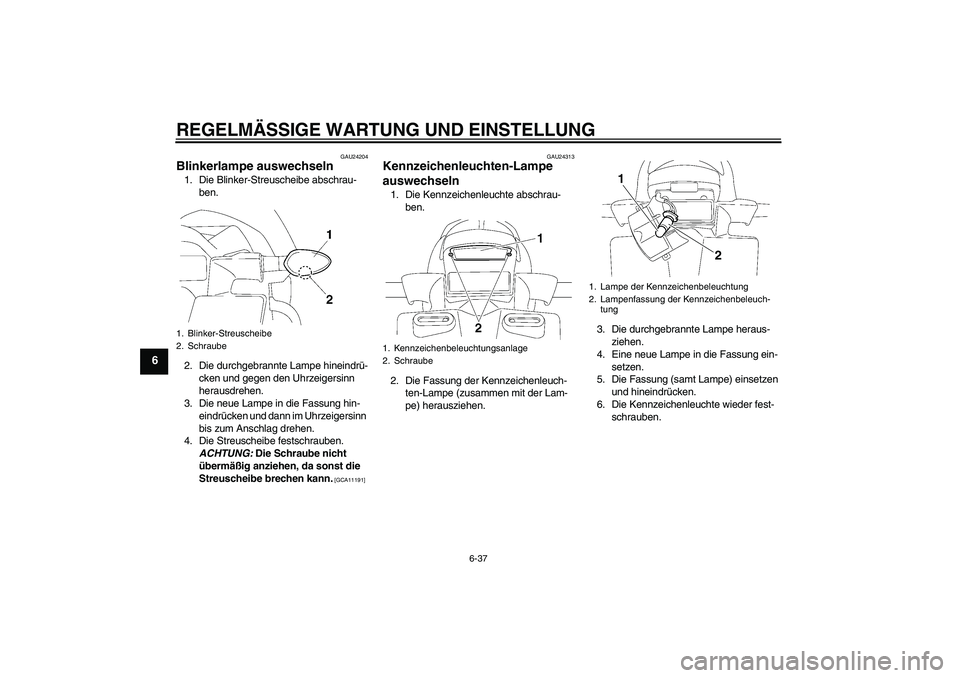 REGELMÄSSIGE WARTUNG UND EINSTELLUNG

6

GAU24204

Blinkerlampe auswechseln

1. Die Blinker-Streuscheibe abschrauben.

1

2

1. Blinker-Streuscheibe
2. Schraube

2. Die durchgebrannte Lampe hineindrücken und gegen den Uhrzeigersinn herausdrehen.
3. Die neue Lampe in die Fassung hineindrücken und dann im Uhrzeigersinn bis zum Anschlag drehen.
4. Die Streuscheibe festschrauben. ACHTUNG: Die Schraube nicht übermäßig anziehen, da sonst die Streuscheibe brechen kann. [GCA11191]

GAU24313

Kennzeichenleuchten-Lampe auswechseln

1. Die Kennzeichenleuchte abschrauben.

1

2

1. Kennzeichenbeleuchtungsanlage
2. Schraube

2. Die Fassung der Kennzeichenleuchten-Lampe (zusammen mit der Lampe) herausziehen.

1

2

1. Lampe der Kennzeichenbeleuchtung
2. Lampenfassung der Kennzeichenbeleuchtung

3. Die durchgebrannte Lampe herausziehen.
4. Eine neue Lampe in die Fassung einsetzen.
5. Die Fassung (samt Lampe) einsetzen und hineindrücken.
6. Die Kennzeichenleuchte wieder festschrauben.

6-37

carmanualsonline.info