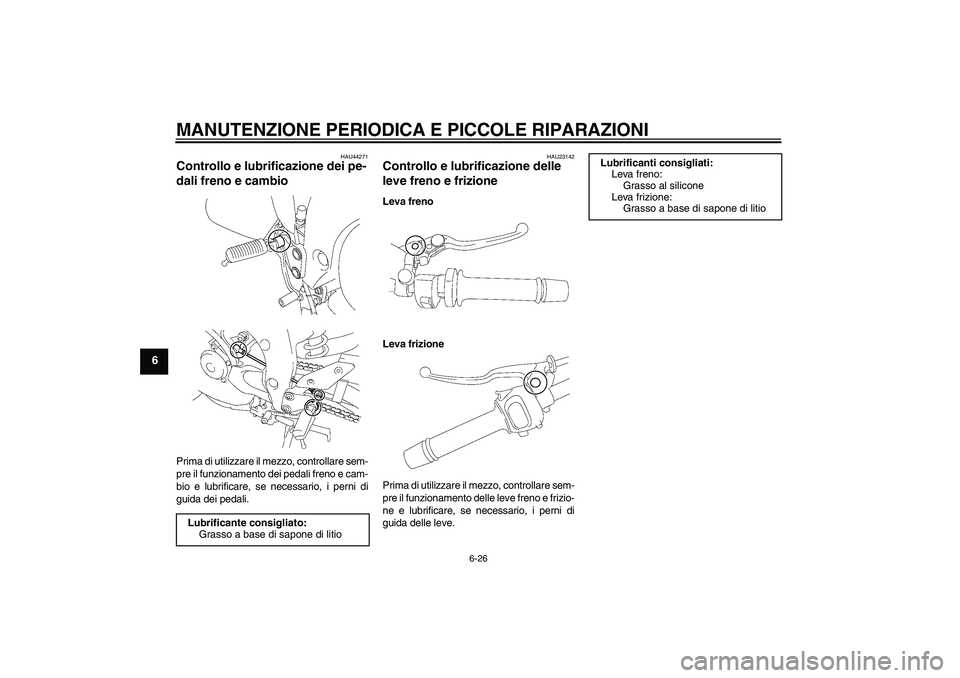 MANUTENZIONE PERIODICA E PICCOLE RIPARAZIONI

6

HAU44271
Controllo e lubrificazione dei pedali freno e cambio

Prima di utilizzare il mezzo, controllare sempre il funzionamento dei pedali freno e cambio e lubrificare, se necessario, i perni di guida dei pedali.

Lubrificante consigliato:
Grasso a base di sapone di litio

HAU23142
Controllo e lubrificazione delle leve freno e frizione

Leva freno

Leva frizione

Prima di utilizzare il mezzo, controllare sempre il funzionamento delle leve freno e frizione e lubrificare, se necessario, i perni di guida delle leve.

Lubrificanti consigliati:
Leva freno:
Grasso al silicone
Leva frizione:
Grasso a base di sapone di litio

6-26

carmanualsonline.info