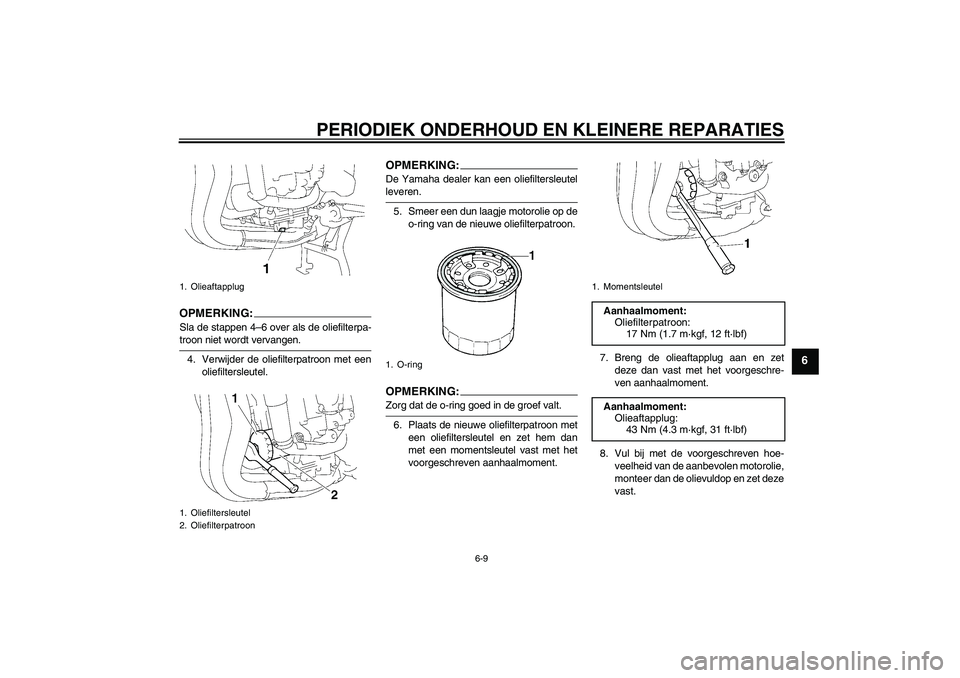 PERIODIEK ONDERHOUD EN KLEINERE REPARATIES

1

1. Olieaftapplug

OPMERKING:

Sla de stappen 4–6 over als de oliefilterpatroon niet wordt vervangen.

4. Verwijder de oliefilterpatroon met een oliefiltersleutel.

1

2

1. Oliefiltersleutel
2. Oliefilterpatroon

OPMERKING:

De Yamaha dealer kan een oliefiltersleutel leveren.

5. Smeer een dun laagje motorolie op de o-ring van de nieuwe oliefilterpatroon.

1

1. O-ring

OPMERKING:

Zorg dat de o-ring goed in de groef valt.

6. Plaats de nieuwe oliefilterpatroon met een oliefiltersleutel en zet hem dan met een momentsleutel vast met het voorgeschreven aanhaalmoment.

1

1. Momentsleutel

Aanhaalmoment:
Oliefilterpatroon:
17 Nm (1.7 m·kgf, 12 ft·lbf)

7. Breng de olieaftapplug aan en zet deze dan vast met het voorgeschreven aanhaalmoment.

Aanhaalmoment:
Olieaftapplug:
43 Nm (4.3 m·kgf, 31 ft·lbf)

8. Vul bij met de voorgeschreven hoeveelheid van de aanbevolen motorolie, monteer dan de olievuldop en zet deze vast.

6

6-9

carmanualsonline.info