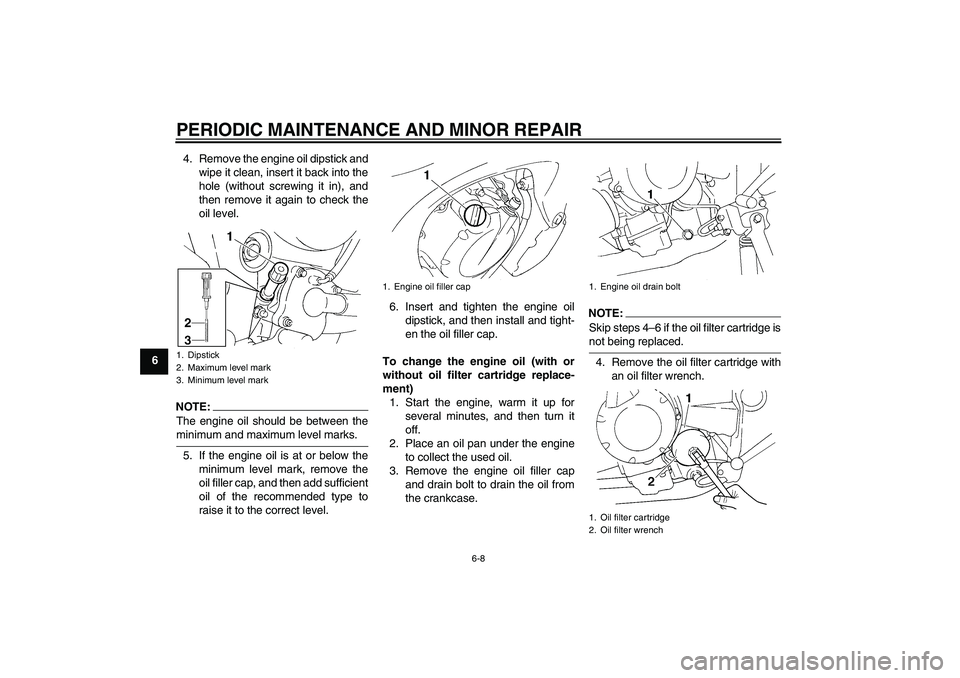 PERIODIC MAINTENANCE AND MINOR REPAIR

6

4. Remove the engine oil dipstick and wipe it clean, insert it back into the hole (without screwing it in), and then remove it again to check the oil level.

1
2
3

1. Dipstick
2. Maximum level mark
3. Minimum level mark

NOTE:
The engine oil should be between the minimum and maximum level marks.

5. If the engine oil is at or below the minimum level mark, remove the oil filler cap, and then add sufficient oil of the recommended type to raise it to the correct level.

1

1. Engine oil filler cap

6. Insert and tighten the engine oil dipstick, and then install and tighten the oil filler cap.

To change the engine oil (with or without oil filter cartridge replacement)
1. Start the engine, warm it up for several minutes, and then turn it off.
2. Place an oil pan under the engine to collect the used oil.
3. Remove the engine oil filler cap and drain bolt to drain the oil from the crankcase.

1

1. Engine oil drain bolt

NOTE:
Skip steps 4–6 if the oil filter cartridge is not being replaced.

4. Remove the oil filter cartridge with an oil filter wrench.

1
2

1. Oil filter cartridge
2. Oil filter wrench

6-8

carmanualsonline.info