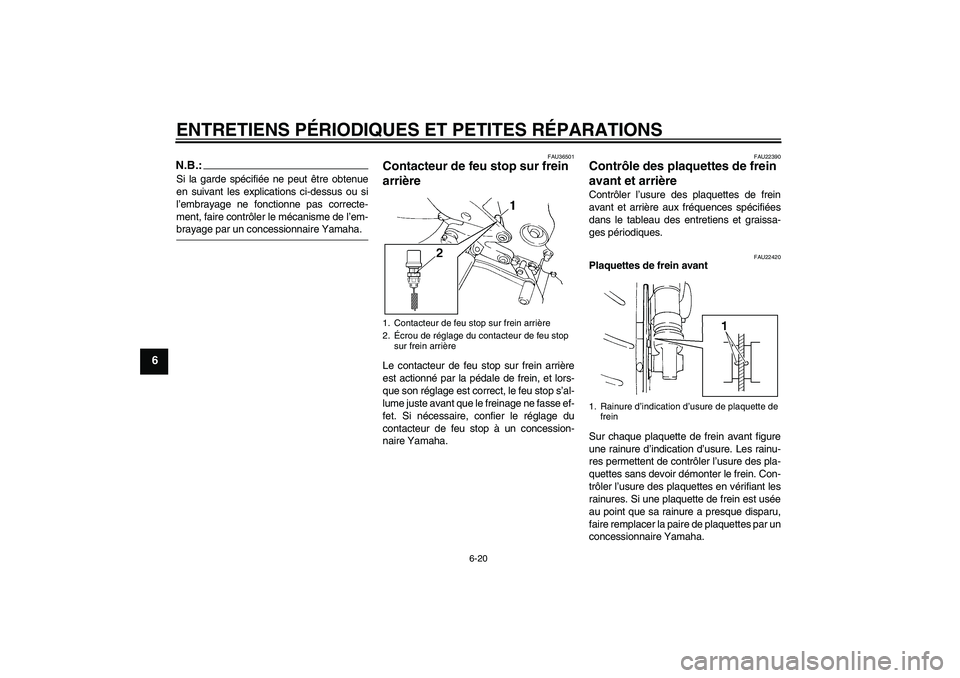 ENTRETIENS PÉRIODIQUES ET PETITES RÉPARATIONS

6

N.B.:

Si la garde spécifiée ne peut être obtenue en suivant les explications ci-dessus ou si l'embrayage ne fonctionne pas correctement, faire contrôler le mécanisme de l'embrayage par un concessionnaire Yamaha.

FAU36501

Contacteur de feu stop sur frein arrière

1

2

1. Contacteur de feu stop sur frein arrière
2. Écrou de réglage du contacteur de feu stop sur frein arrière

Le contacteur de feu stop sur frein arrière est actionné par la pédale de frein, et lorsque son réglage est correct, le feu stop s'allume juste avant que le freinage ne fasse effet. Si nécessaire, confier le réglage du contacteur de feu stop à un concessionnaire Yamaha.

FAU22390

Contrôle des plaquettes de frein avant et arrière

Contrôler l'usure des plaquettes de frein avant et arrière aux fréquences spécifiées dans le tableau des entretiens et graissages périodiques.

FAU22420

Plaquettes de frein avant

1

1. Rainure d'indication d'usure de plaquette de frein

Sur chaque plaquette de frein avant figure une rainure d'indication d'usure. Les rainures permettent de contrôler l'usure des plaquettes sans devoir démonter le frein. Contrôler l'usure des plaquettes en vérifiant les rainures. Si une plaquette de frein est usée au point que sa rainure a presque disparu, faire remplacer la paire de plaquettes par un concessionnaire Yamaha.

6-20

carmanualsonline.info