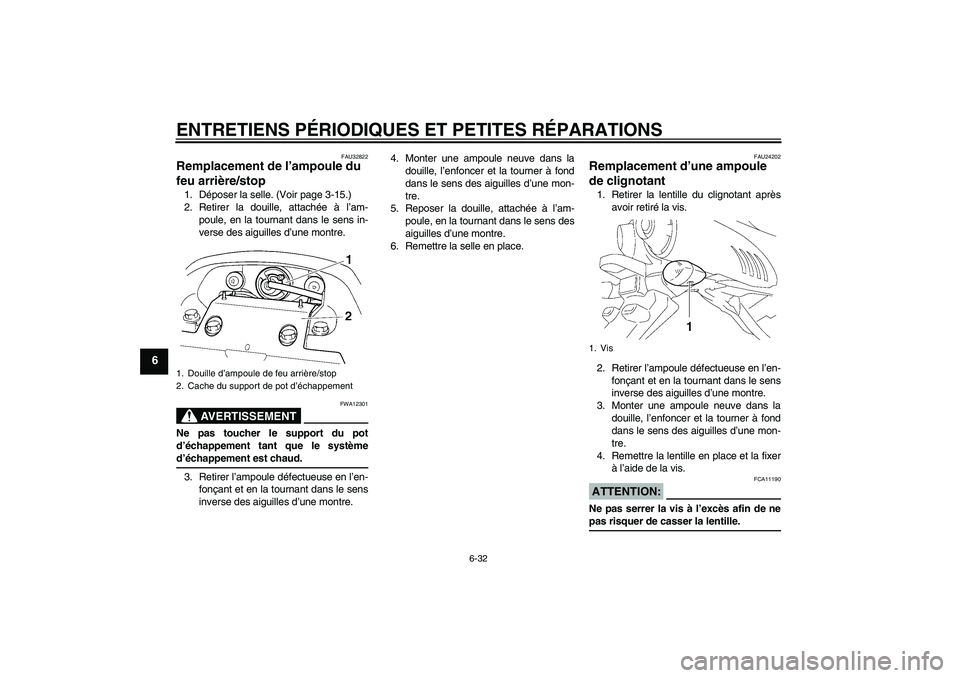 ENTRETIENS PÉRIODIQUES ET PETITES RÉPARATIONS

6

FAU32822

Remplacement de l'ampoule du feu arrière/stop

1. Déposer la selle. (Voir page 3-15.)
2. Retirer la douille, attachée à l'ampoule, en la tournant dans le sens inverse des aiguilles d'une montre.

1
2

1. Douille d'ampoule de feu arrière/stop
2. Cache du support de pot d'échappement

FWA12301

AVERTISSEMENT

Ne pas toucher le support du pot d'échappement tant que le système d'échappement est chaud.

3. Retirer l'ampoule défectueuse en l'enfonçant et en la tournant dans le sens inverse des aiguilles d'une montre.

4. Monter une ampoule neuve dans la douille, l'enfoncer et la tourner à fond dans le sens des aiguilles d'une montre.
5. Reposer la douille, attachée à l'ampoule, en la tournant dans le sens des aiguilles d'une montre.
6. Remettre la selle en place.

FAU24202

Remplacement d'une ampoule de clignotant

1. Retirer la lentille du clignotant après avoir retiré la vis.

1

1. Vis

2. Retirer l'ampoule défectueuse en l'enfonçant et en la tournant dans le sens inverse des aiguilles d'une montre.
3. Monter une ampoule neuve dans la douille, l'enfoncer et la tourner à fond dans le sens des aiguilles d'une montre.
4. Remettre la lentille en place et la fixer à l'aide de la vis.

FCA11190

ATTENTION:

Ne pas serrer la vis à l'excès afin de ne pas risquer de casser la lentille.

6-32

carmanualsonline.info