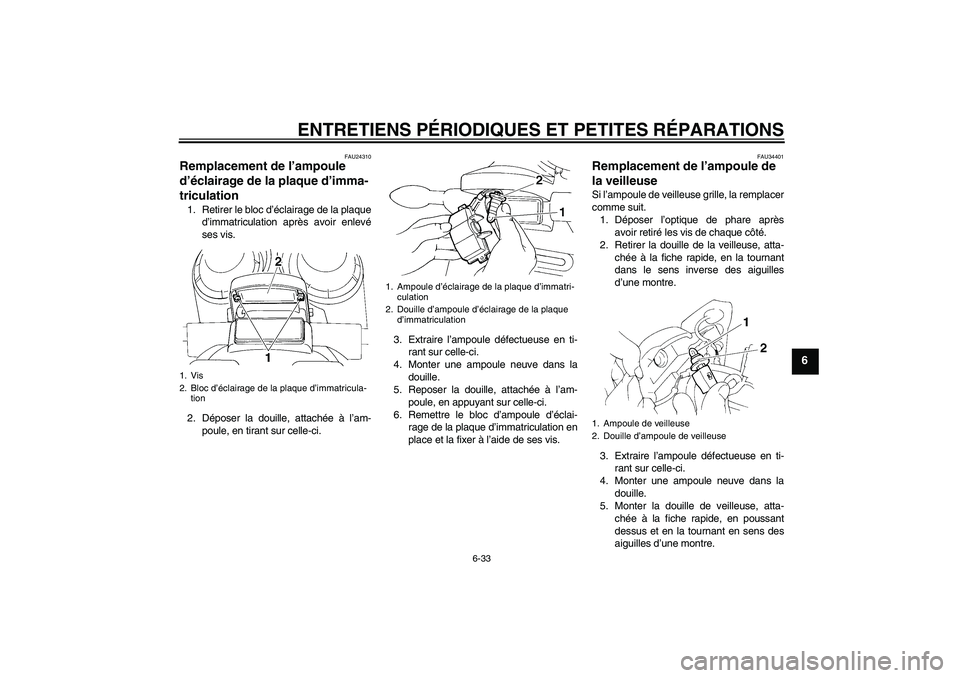 ENTRETIENS PÉRIODIQUES ET PETITES RÉPARATIONS

FAU24310

Remplacement de l'ampoule d'éclairage de la plaque d'immatriculation

1. Retirer le bloc d'éclairage de la plaque d'immatriculation après avoir enlevé ses vis.

2

1

1. Vis
2. Bloc d'éclairage de la plaque d'immatriculation

2. Déposer la douille, attachée à l'ampoule, en tirant sur celle-ci.

2

1

1. Ampoule d'éclairage de la plaque d'immatriculation
2. Douille d'ampoule d'éclairage de la plaque d'immatriculation

3. Extraire l'ampoule défectueuse en tirant sur celle-ci.
4. Monter une ampoule neuve dans la douille.
5. Reposer la douille, attachée à l'ampoule, en appuyant sur celle-ci.
6. Remettre le bloc d'ampoule d'éclairage de la plaque d'immatriculation en place et la fixer à l'aide de ses vis.

FAU34401

Remplacement de l'ampoule de la veilleuse

Si l'ampoule de veilleuse grille, la remplacer comme suit.

1. Déposer l'optique de phare après avoir retiré les vis de chaque côté.
2. Retirer la douille de la veilleuse, attachée à la fiche rapide, en la tournant dans le sens inverse des aiguilles d'une montre.

1

2

1. Ampoule de veilleuse
2. Douille d'ampoule de veilleuse

3. Extraire l'ampoule défectueuse en tirant sur celle-ci.
4. Monter une ampoule neuve dans la douille.
5. Monter la douille de veilleuse, attachée à la fiche rapide, en poussant dessus et en la tournant en sens des aiguilles d'une montre.

6

6-33

carmanualsonline.info