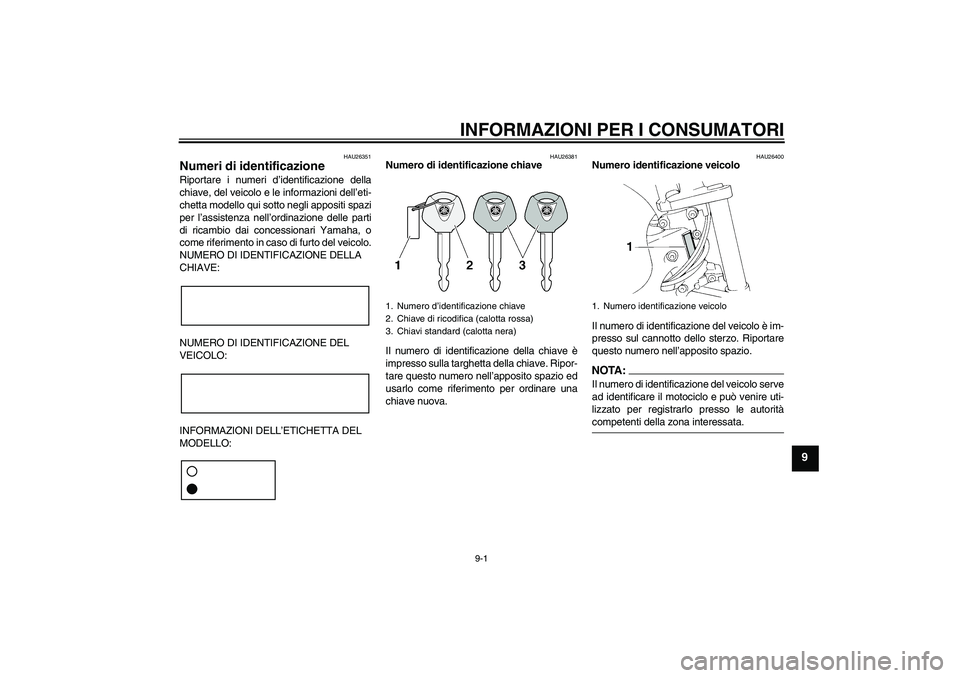 INFORMAZIONI PER I CONSUMATORI

HAU26351

Numeri di identificazione

Riportare i numeri d'identificazione della chiave, del veicolo e le informazioni dell'etichetta modello qui sotto negli appositi spazi per l'assistenza nell'ordinazione delle parti di ricambio dai concessionari Yamaha, o come riferimento in caso di furto del veicolo.

NUMERO DI IDENTIFICAZIONE DELLA CHIAVE:

NUMERO DI IDENTIFICAZIONE DEL VEICOLO:

INFORMAZIONI DELL'ETICHETTA DEL MODELLO:

HAU26381

Numero di identificazione chiave

1 2 3

1. Numero d'identificazione chiave
2. Chiave di ricodifica (calotta rossa)
3. Chiavi standard (calotta nera)

Il numero di identificazione della chiave è impresso sulla targhetta della chiave. Riportare questo numero nell'apposito spazio ed usarlo come riferimento per ordinare una chiave nuova.

HAU26400

Numero identificazione veicolo

1

1. Numero identificazione veicolo

Il numero di identificazione del veicolo è impresso sul cannotto dello sterzo. Riportare questo numero nell'apposito spazio.

NOTA:

Il numero di identificazione del veicolo serve ad identificare il motociclo e può venire utilizzato per registrarlo presso le autorità competenti della zona interessata.

9

9-1

carmanualsonline.info