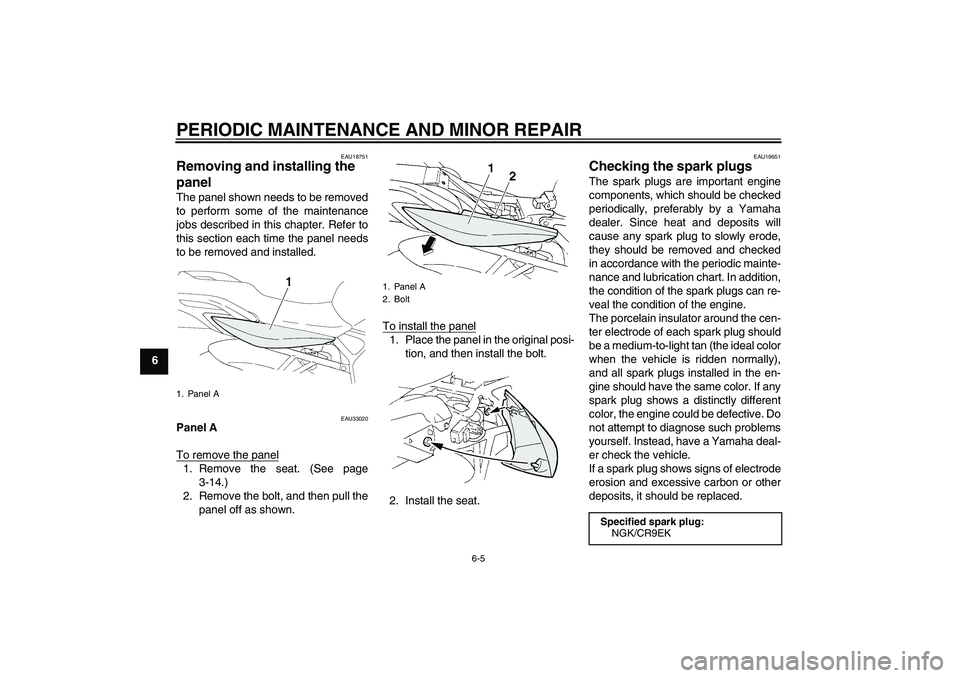 PERIODIC MAINTENANCE AND MINOR REPAIR

6

EAU18751

Removing and installing the panel

The panel shown needs to be removed to perform some of the maintenance jobs described in this chapter. Refer to this section each time the panel needs to be removed and installed.

1

1. Panel A

EAU33020

Panel A

To remove the panel

1. Remove the seat. (See page 3-14.)

2. Remove the bolt, and then pull the panel off as shown.

1 2

1. Panel A
2. Bolt

To install the panel

1. Place the panel in the original position, and then install the bolt.

2. Install the seat.

EAU19651

Checking the spark plugs

The spark plugs are important engine components, which should be checked periodically, preferably by a Yamaha dealer. Since heat and deposits will cause any spark plug to slowly erode, they should be removed and checked in accordance with the periodic maintenance and lubrication chart. In addition, the condition of the spark plugs can reveal the condition of the engine.

The porcelain insulator around the center electrode of each spark plug should be a medium-to-light tan (the ideal color when the vehicle is ridden normally), and all spark plugs installed in the engine should have the same color. If any spark plug shows a distinctly different color, the engine could be defective. Do not attempt to diagnose such problems yourself. Instead, have a Yamaha dealer check the vehicle.

If a spark plug shows signs of electrode erosion and excessive carbon or other deposits, it should be replaced.

Specified spark plug:
NGK/CR9EK

6-5

carmanualsonline.info