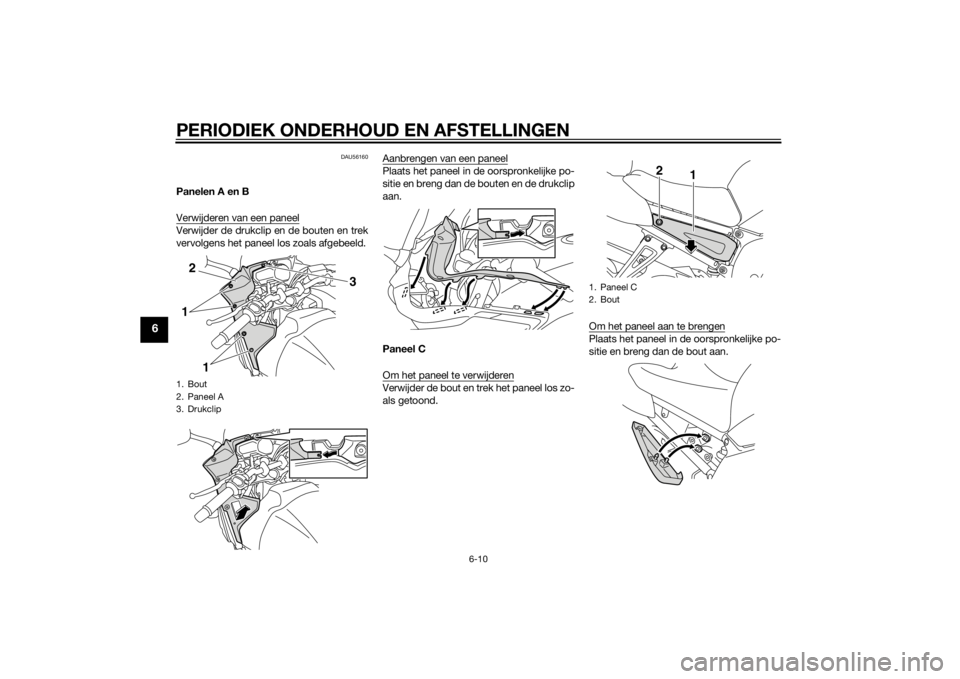 PERIODIEK ONDERHOUD EN AFSTELLINGEN

6

DAU56160

Panelen A en B

Verwijderen van een paneel
Verwijder de drukclip en de bouten en trek vervolgens het paneel los zoals afgebeeld.

2
3
1
1

1. Bout
2. Paneel A
3. Drukclip

Aanbrengen van een paneel
Plaats het paneel in de oorspronkelijke positie en breng dan de bouten en de drukclip aan.

Paneel C

Om het paneel te verwijderen
Verwijder de bout en trek het paneel los zoals getoond.

2
1

1. Paneel C
2. Bout

Om het paneel aan te brengen
Plaats het paneel in de oorspronkelijke positie en breng dan de bout aan.

6-10

carmanualsonline.info