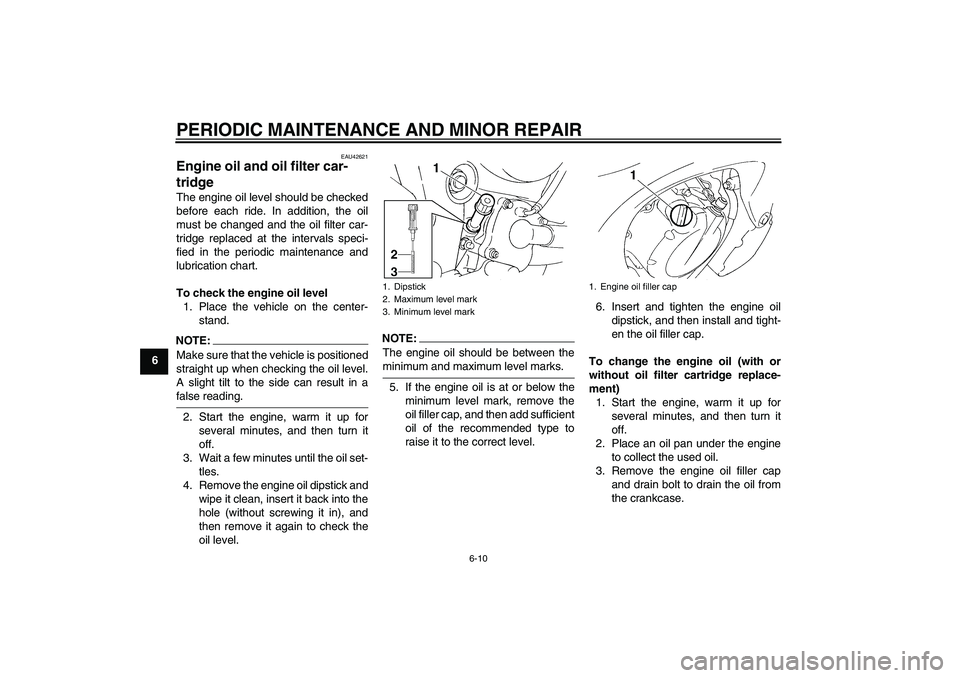 PERIODIC MAINTENANCE AND MINOR REPAIR

6

EAU42621

Engine oil and oil filter cartridge

The engine oil level should be checked before each ride. In addition, the oil must be changed and the oil filter cartridge replaced at the intervals specified in the periodic maintenance and lubrication chart.

To check the engine oil level

1. Place the vehicle on the centerstand.

NOTE:

Make sure that the vehicle is positioned straight up when checking the oil level. A slight tilt to the side can result in a false reading.

2. Start the engine, warm it up for several minutes, and then turn it off.
3. Wait a few minutes until the oil settles.
4. Remove the engine oil dipstick and wipe it clean, insert it back into the hole (without screwing it in), and then remove it again to check the oil level.

1
2
3

1. Dipstick
2. Maximum level mark
3. Minimum level mark

NOTE:

The engine oil should be between the minimum and maximum level marks.

5. If the engine oil is at or below the minimum level mark, remove the oil filler cap, and then add sufficient oil of the recommended type to raise it to the correct level.

1

1. Engine oil filler cap

6. Insert and tighten the engine oil dipstick, and then install and tighten the oil filler cap.

To change the engine oil (with or without oil filter cartridge replacement)

1. Start the engine, warm it up for several minutes, and then turn it off.
2. Place an oil pan under the engine to collect the used oil.
3. Remove the engine oil filler cap and drain bolt to drain the oil from the crankcase.

6-10

carmanualsonline.info