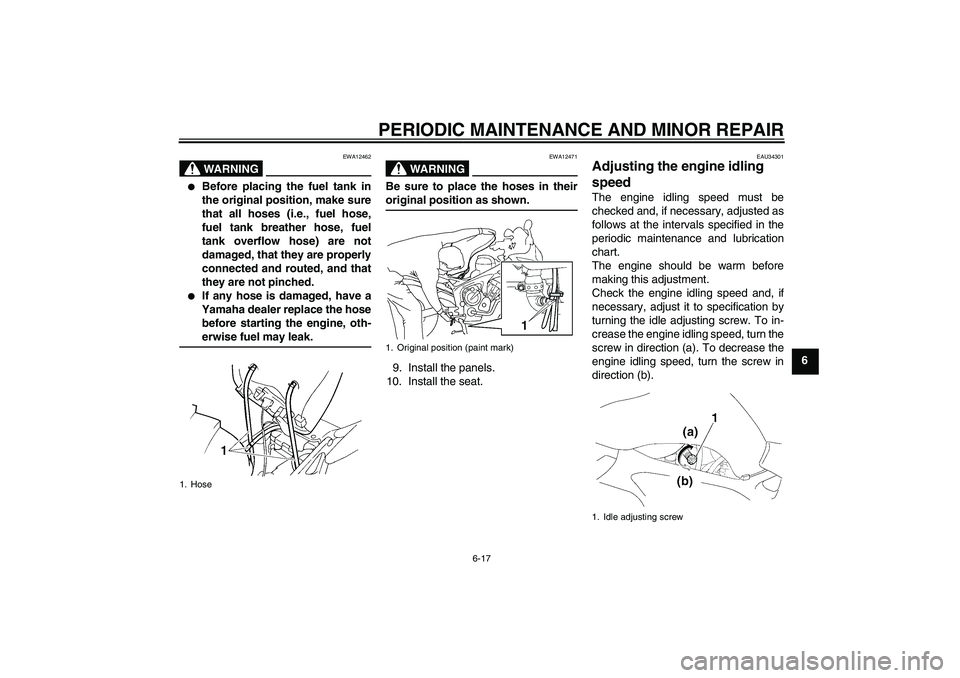 PERIODIC MAINTENANCE AND MINOR REPAIR

EWA12462

WARNING

● Before placing the fuel tank in the original position, make sure that all hoses (i.e., fuel hose, fuel tank breather hose, fuel tank overflow hose) are not damaged, that they are properly connected and routed, and that they are not pinched.
● If any hose is damaged, have a Yamaha dealer replace the hose before starting the engine, otherwise fuel may leak.

1

1. Hose

EWA12471

WARNING

Be sure to place the hoses in their original position as shown.

1

1. Original position (paint mark)

9. Install the panels.
10. Install the seat.

EAU34301

Adjusting the engine idling speed

The engine idling speed must be checked and, if necessary, adjusted as follows at the intervals specified in the periodic maintenance and lubrication chart.
The engine should be warm before making this adjustment.
Check the engine idling speed and, if necessary, adjust it to specification by turning the idle adjusting screw. To increase the engine idling speed, turn the screw in direction (a). To decrease the engine idling speed, turn the screw in direction (b).

(a)
1
(b)

1. Idle adjusting screw

6

6-17

carmanualsonline.info