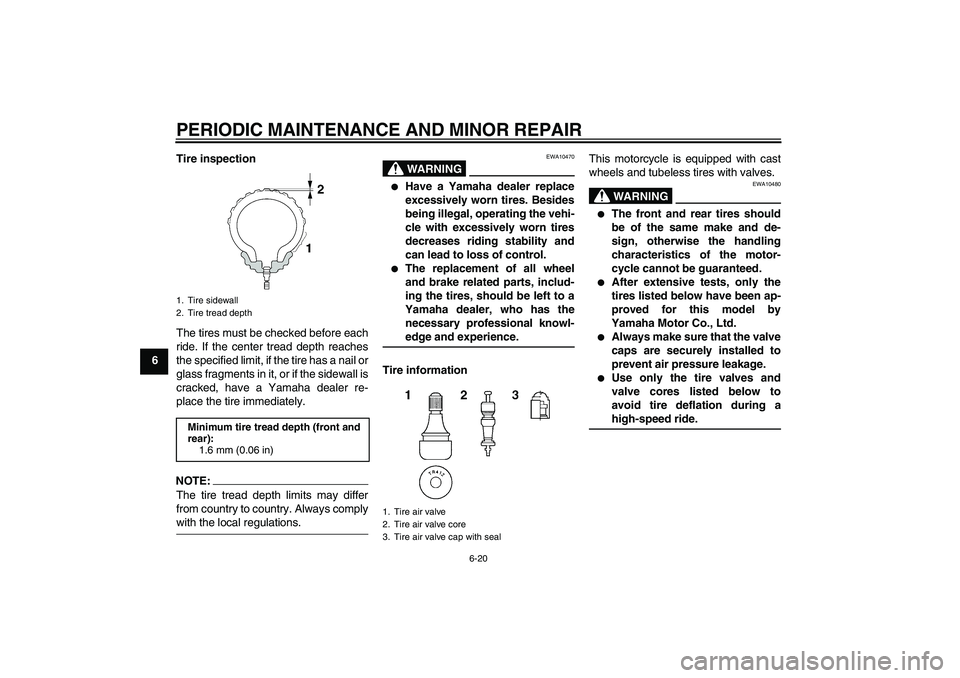 PERIODIC MAINTENANCE AND MINOR REPAIR

6

Tire inspection

2

1

1. Tire sidewall
2. Tire tread depth

The tires must be checked before each ride. If the center tread depth reaches the specified limit, if the tire has a nail or glass fragments in it, or if the sidewall is cracked, have a Yamaha dealer replace the tire immediately.

Minimum tire tread depth (front and rear):
1.6 mm (0.06 in)

NOTE:
The tire tread depth limits may differ from country to country. Always comply with the local regulations.

EWA10470

WARNING

● Have a Yamaha dealer replace excessively worn tires. Besides being illegal, operating the vehicle with excessively worn tires decreases riding stability and can lead to loss of control.
● The replacement of all wheel and brake related parts, including the tires, should be left to a Yamaha dealer, who has the necessary professional knowledge and experience.

Tire information

1 2 3

1. Tire air valve
2. Tire air valve core
3. Tire air valve cap with seal

This motorcycle is equipped with cast wheels and tubeless tires with valves.

EWA10480

WARNING

● The front and rear tires should be of the same make and design, otherwise the handling characteristics of the motorcycle cannot be guaranteed.
● After extensive tests, only the tires listed below have been approved for this model by Yamaha Motor Co., Ltd.
● Always make sure that the valve caps are securely installed to prevent air pressure leakage.
● Use only the tire valves and valve cores listed below to avoid tire deflation during a high-speed ride.

6-20

carmanualsonline.info