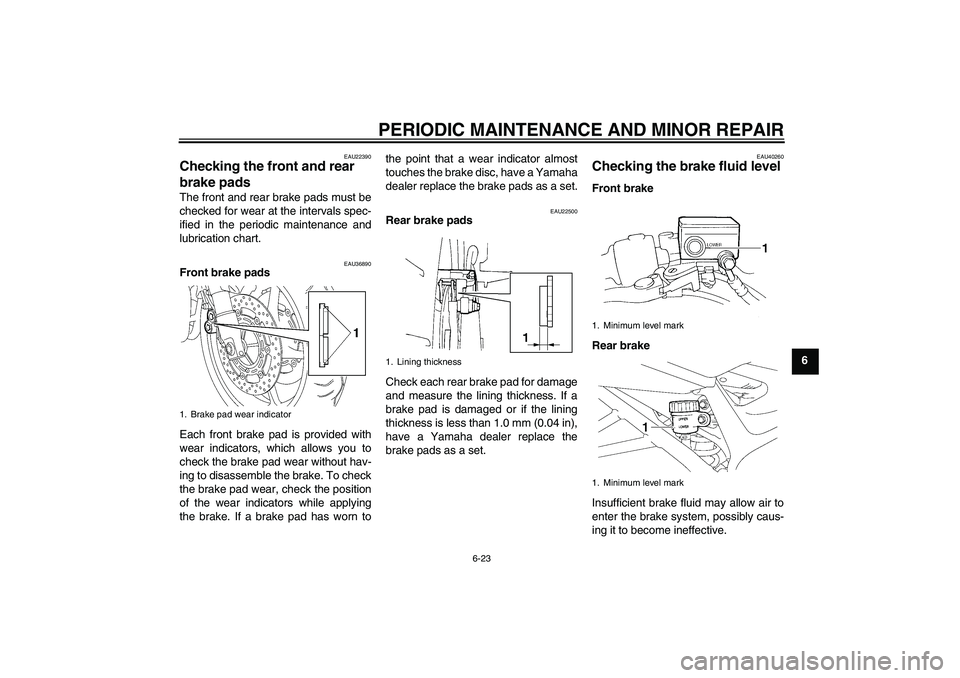 PERIODIC MAINTENANCE AND MINOR REPAIR

EAU22390

Checking the front and rear brake pads

The front and rear brake pads must be checked for wear at the intervals specified in the periodic maintenance and lubrication chart.

EAU36890

Front brake pads

1

1. Brake pad wear indicator

Each front brake pad is provided with wear indicators, which allows you to check the brake pad wear without having to disassemble the brake. To check the brake pad wear, check the position of the wear indicators while applying the brake. If a brake pad has worn to the point that a wear indicator almost touches the brake disc, have a Yamaha dealer replace the brake pads as a set.

EAU22500

Rear brake pads

1

1. Lining thickness

Check each rear brake pad for damage and measure the lining thickness. If a brake pad is damaged or if the lining thickness is less than 1.0 mm (0.04 in), have a Yamaha dealer replace the brake pads as a set.

EAU40260

Checking the brake fluid level

Front brake

LOWER

1

1. Minimum level mark

Rear brake

1

1. Minimum level mark

Insufficient brake fluid may allow air to enter the brake system, possibly causing it to become ineffective.

6

6-23

carmanualsonline.info