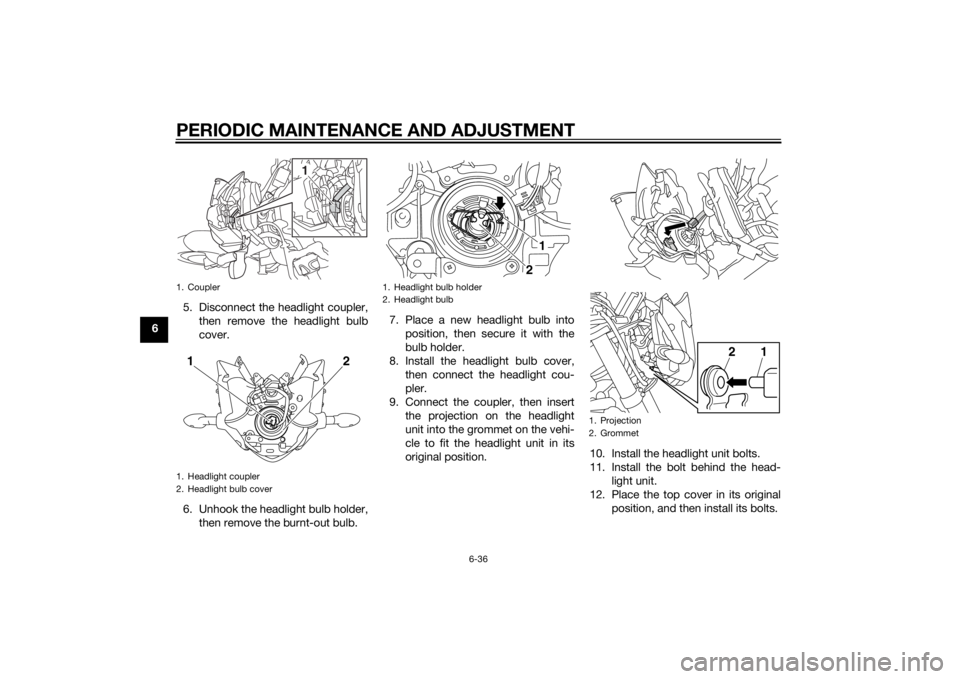 PERIODIC MAINTENANCE AND ADJUSTMENT

6

1

1. Coupler

5. Disconnect the headlight coupler, then remove the headlight bulb cover.

1 2

1. Headlight coupler
2. Headlight bulb cover

6. Unhook the headlight bulb holder, then remove the burnt-out bulb.

1
2

1. Headlight bulb holder
2. Headlight bulb

7. Place a new headlight bulb into position, then secure it with the bulb holder.
8. Install the headlight bulb cover, then connect the headlight coupler.
9. Connect the coupler, then insert the projection on the headlight unit into the grommet on the vehicle to fit the headlight unit in its original position.

2 1

1. Projection
2. Grommet

10. Install the headlight unit bolts.
11. Install the bolt behind the headlight unit.
12. Place the top cover in its original position, and then install its bolts.

6-36

carmanualsonline.info