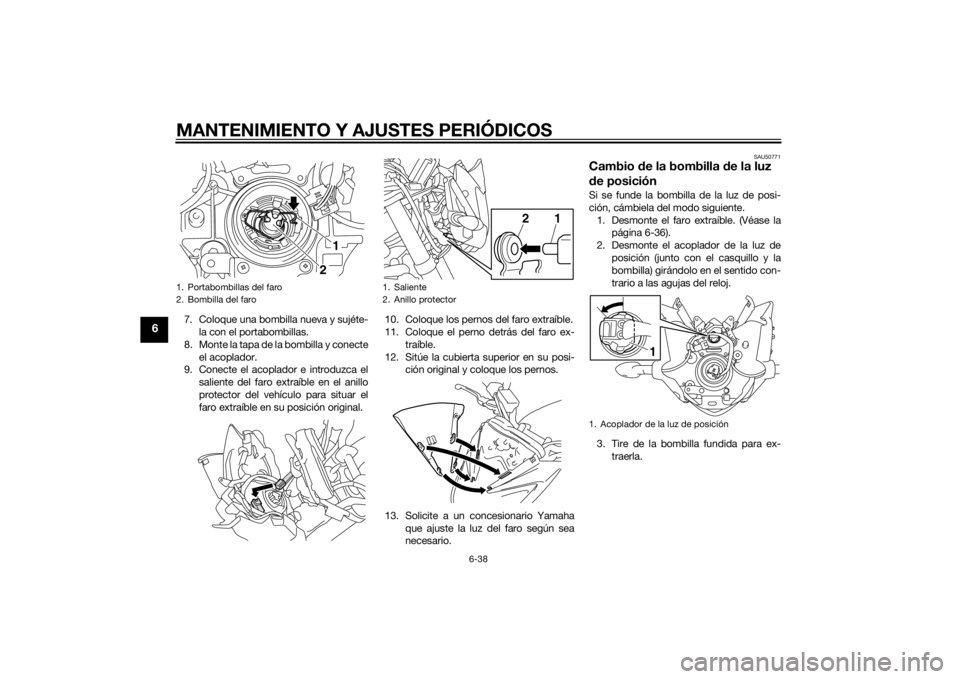 MANTENIMIENTO Y AJUSTES PERIÓDICOS

6

1

2

1. Portabombillas del faro
2. Bombilla del faro

7. Coloque una bombilla nueva y sujétela con el portabombillas.
8. Monte la tapa de la bombilla y conecte el acoplador.
9. Conecte el acoplador e introduzca el saliente del faro extraíble en el anillo protector del vehículo para situar el faro extraíble en su posición original.

2 1

1. Saliente
2. Anillo protector

10. Coloque los pernos del faro extraíble.
11. Coloque el perno detrás del faro extraíble.
12. Sitúe la cubierta superior en su posición original y coloque los pernos.

13. Solicite a un concesionario Yamaha que ajuste la luz del faro según sea necesario.

SAU50771

Cambio de la bombilla de la luz de posición

Si se funde la bombilla de la luz de posición, cámbiela del modo siguiente.
1. Desmonte el faro extraíble. (Véase la página 6-36).
2. Desmonte el acoplador de la luz de posición (junto con el casquillo y la bombilla) girándolo en el sentido contrario a las agujas del reloj.

1

1. Acoplador de la luz de posición

3. Tire de la bombilla fundida para extraerla.

6-38

carmanualsonline.info