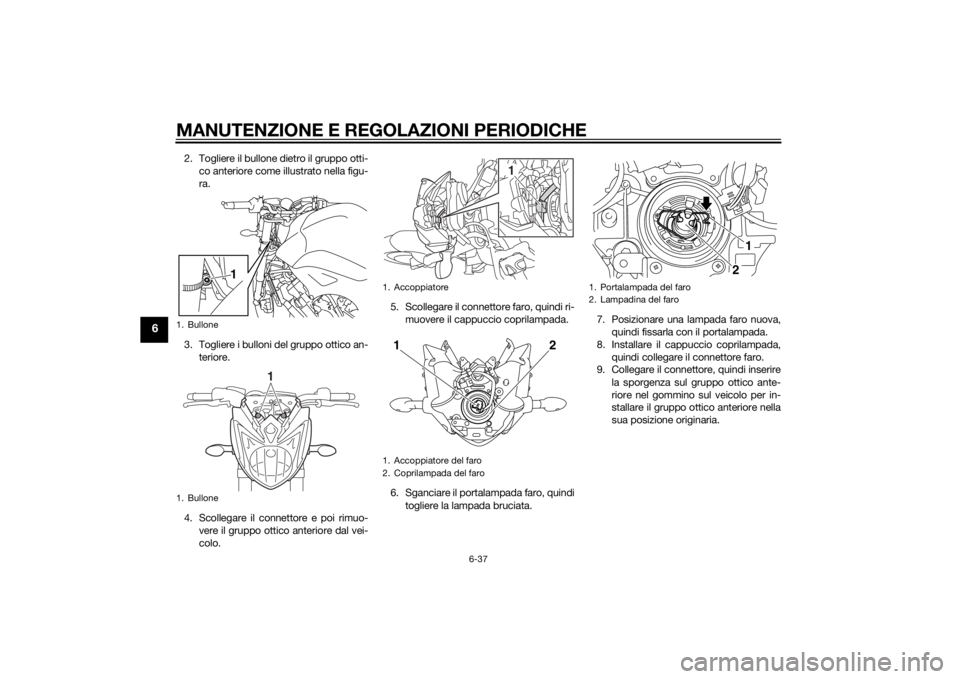 MANUTENZIONE E REGOLAZIONI PERIODICHE

6

2. Togliere il bullone dietro il gruppo ottico anteriore come illustrato nella figura.

1

1. Bullone

3. Togliere i bulloni del gruppo ottico anteriore.

1

1. Bullone

4. Scollegare il connettore e poi rimuovere il gruppo ottico anteriore dal veicolo.

1

1. Accoppiatore

5. Scollegare il connettore faro, quindi rimuovere il cappuccio coprilampada.

1 2

1. Accoppiatore del faro
2. Coprilampada del faro

6. Sganciare il portalampada faro, quindi togliere la lampada bruciata.

1
2

1. Portalampada del faro
2. Lampadina del faro

7. Posizionare una lampada faro nuova, quindi fissarla con il portalampada.
8. Installare il cappuccio coprilampada, quindi collegare il connettore faro.
9. Collegare il connettore, quindi inserire la sporgenza sul gruppo ottico anteriore nel gommino sul veicolo per installare il gruppo ottico anteriore nella sua posizione originaria.

6-37

carmanualsonline.info