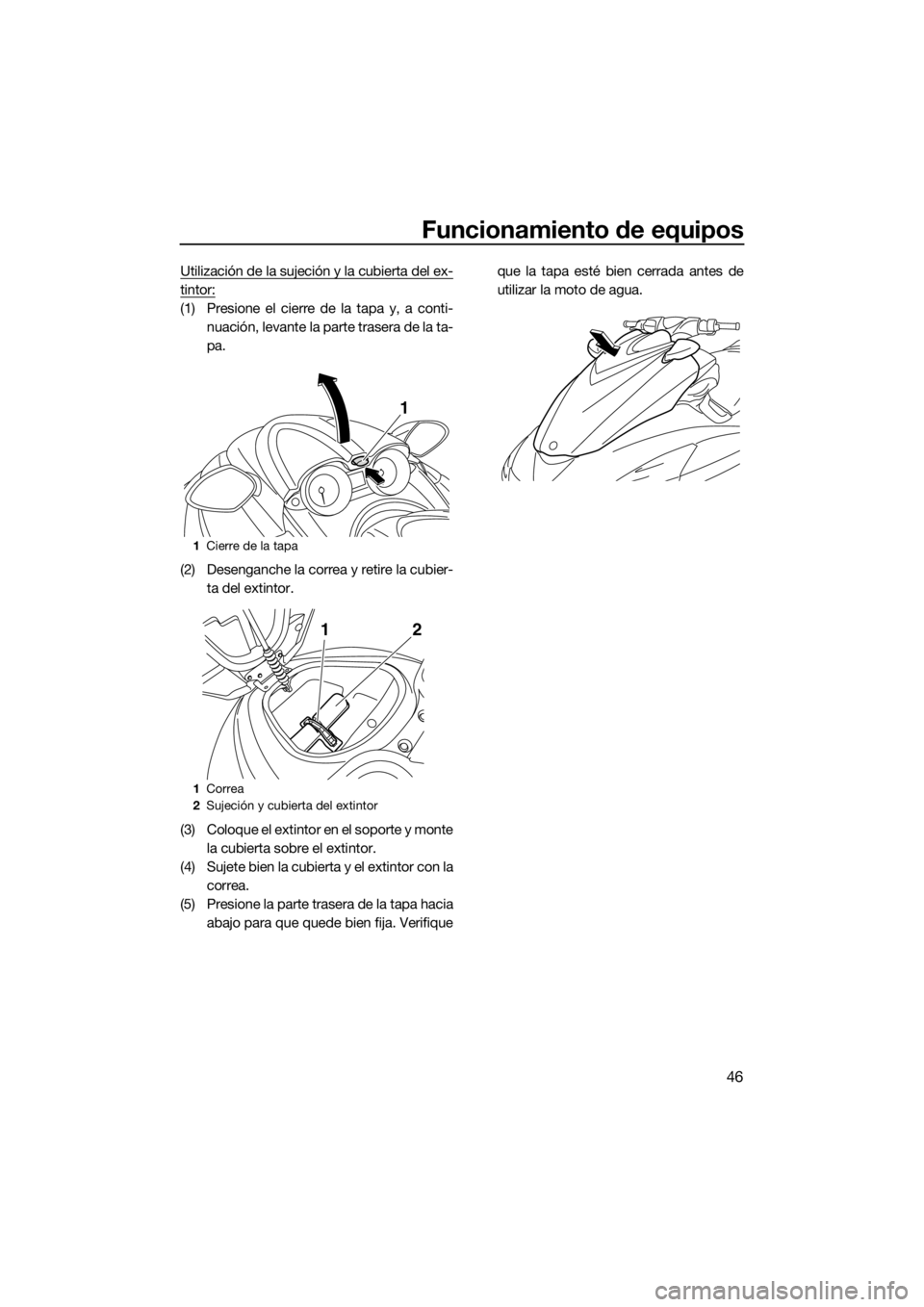 Funcionamiento de equipos

46

Utilización de la sujeción y la cubierta del extintor:

(1) Presione el cierre de la tapa y, a continuación, levante la parte trasera de la tapa.

1

1 Cierre de la tapa

(2) Desenganche la correa y retire la cubierta del extintor.

1 2

1 Correa
2 Sujeción y cubierta del extintor

(3) Coloque el extintor en el soporte y monte la cubierta sobre el extintor.
(4) Sujete bien la cubierta y el extintor con la correa.
(5) Presione la parte trasera de la tapa hacia abajo para que quede bien fija. Verifique que la tapa esté bien cerrada antes de utilizar la moto de agua.

carmanualsonline.info