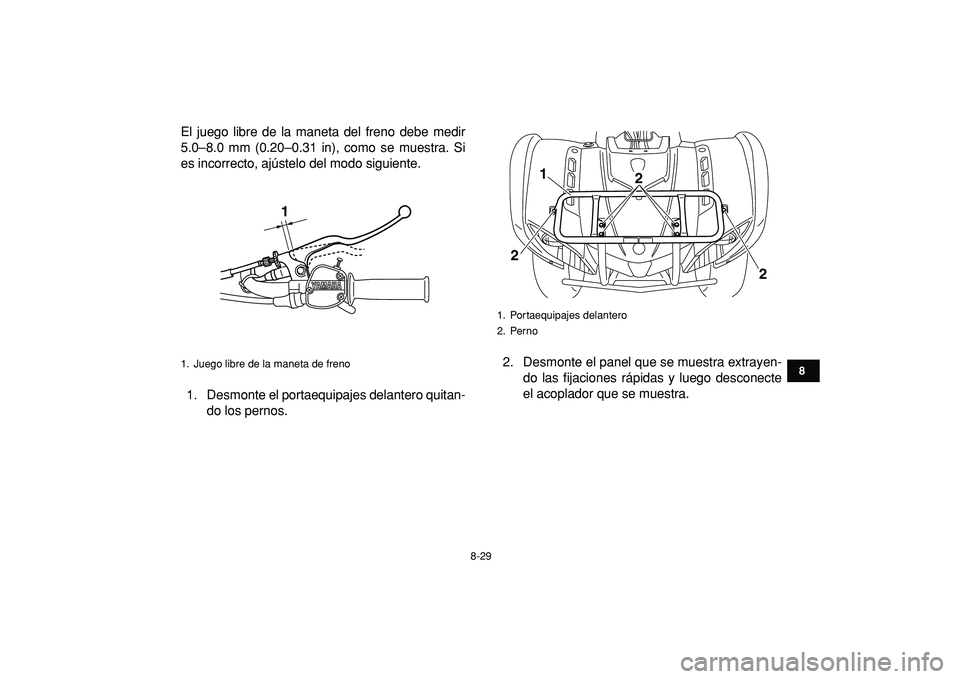 El juego libre de la maneta del freno debe medir 5.0–8.0 mm (0.20–0.31 in), como se muestra. Si es incorrecto, ajústelo del modo siguiente.

1

1. Juego libre de la maneta de freno

1. Desmonte el portaequipajes delantero quitando los pernos.

1
2
2
2

1. Portaequipajes delantero
2. Perno

2. Desmonte el panel que se muestra extrayendo las fijaciones rápidas y luego desconecte el acoplador que se muestra.

8

8-29

carmanualsonline.info