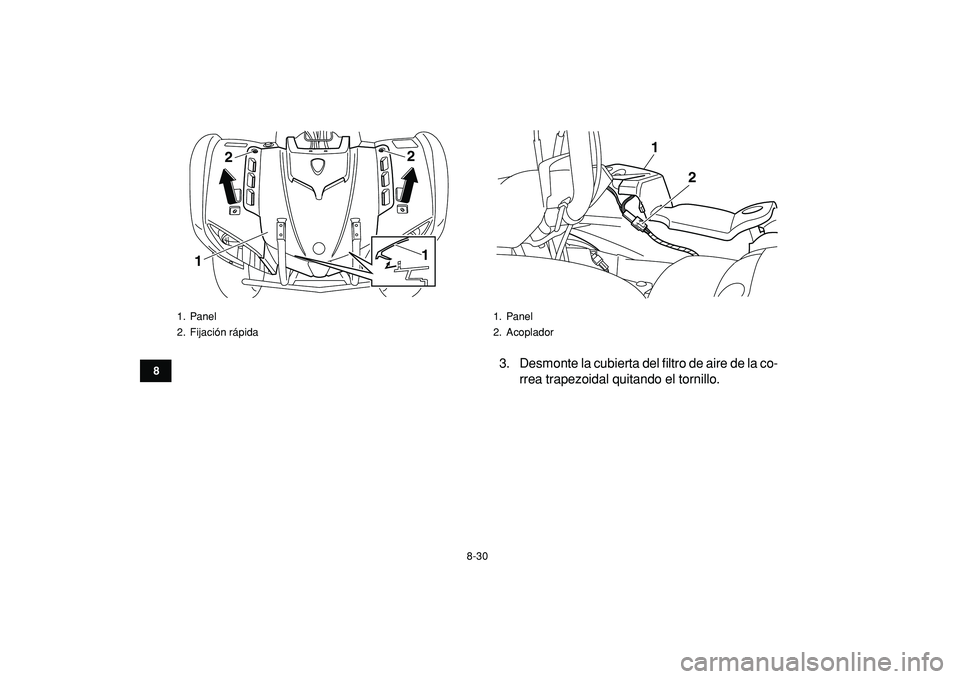 2
2
1
1

1. Panel
2. Fijación rápida

8

1
2

1. Panel
2. Acoplador

3. Desmonte la cubierta del filtro de aire de la correa trapezoidal quitando el tornillo.

8-30

carmanualsonline.info