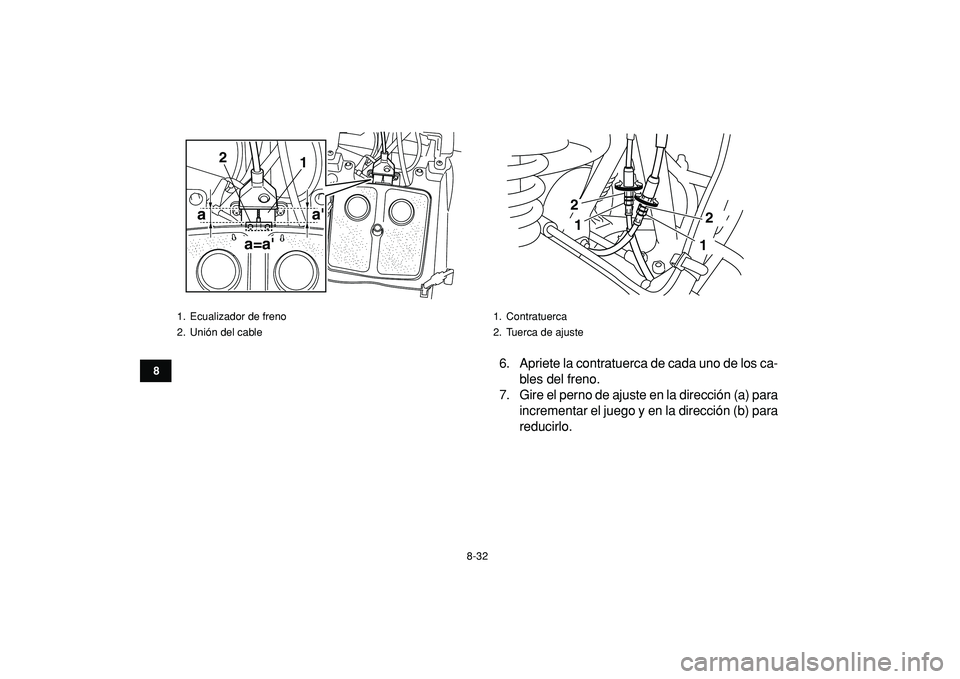 2
1
a
a'
a=a'

1. Ecualizador de freno
2. Unión del cable

8

2
1
2
1

1. Contratuerca
2. Tuerca de ajuste

6. Apriete la contratuerca de cada uno de los cables del freno.
7. Gire el perno de ajuste en la dirección (a) para incrementar el juego y en la dirección (b) para reducirlo.

8-32

carmanualsonline.info