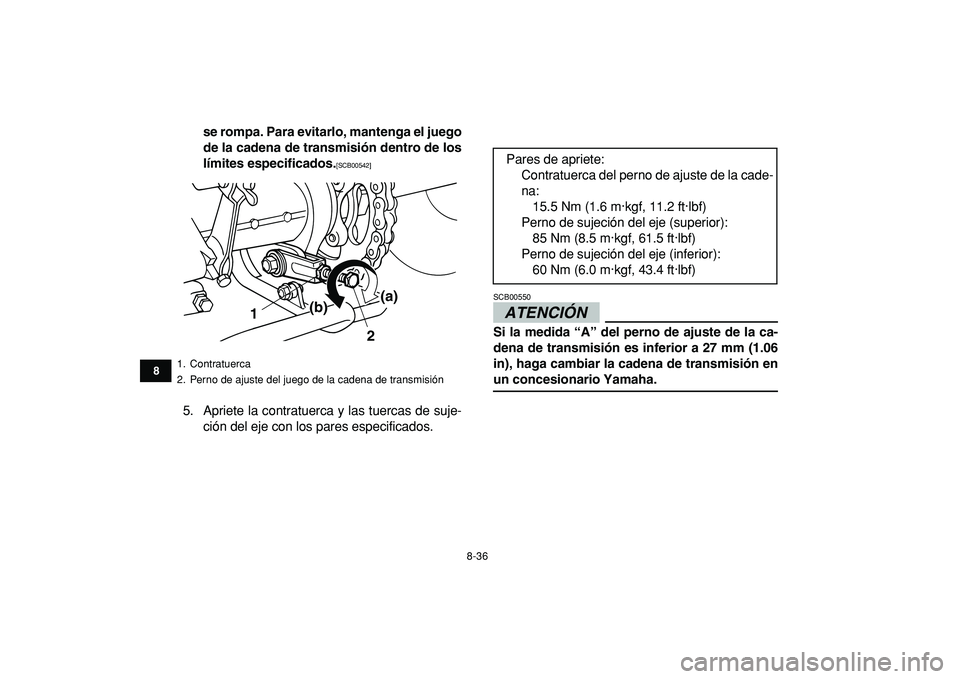 se rompa. Para evitarlo, mantenga el juego de la cadena de transmisión dentro de los límites especificados.[SCB00542]

1

(b)

(a)

2

8

1. Contratuerca
2. Perno de ajuste del juego de la cadena de transmisión

5. Apriete la contratuerca y las tuercas de sujeción del eje con los pares especificados.

Pares de apriete:
Contratuerca del perno de ajuste de la cadena:
15.5 Nm (1.6 m·kgf, 11.2 ft·lbf)
Perno de sujeción del eje (superior):
85 Nm (8.5 m·kgf, 61.5 ft·lbf)
Perno de sujeción del eje (inferior):
60 Nm (6.0 m·kgf, 43.4 ft·lbf)

SCB00550

ATENCIÓN

Si la medida “A” del perno de ajuste de la cadena de transmisión es inferior a 27 mm (1.06 in), haga cambiar la cadena de transmisión en un concesionario Yamaha.

8-36

carmanualsonline.info