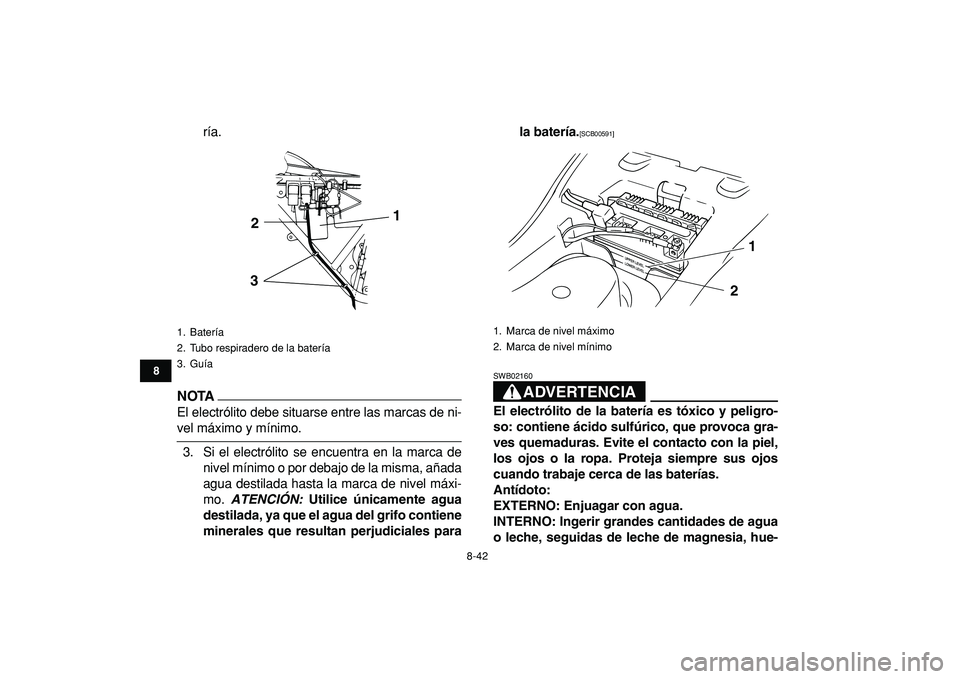 ría.

2

1

3

1. Batería
2. Tubo respiradero de la batería
3. Guía

8

NOTA

El electrólito debe situarse entre las marcas de nivel máximo y mínimo.

3. Si el electrólito se encuentra en la marca de nivel mínimo o por debajo de la misma, añada agua destilada hasta la marca de nivel máximo. ATENCIÓN: Utilice únicamente agua destilada, ya que el agua del grifo contiene minerales que resultan perjudiciales para

la batería.[SCB00591]

1

2

1. Marca de nivel máximo
2. Marca de nivel mínimo

SWB02160

ADVERTENCIA

El electrólito de la batería es tóxico y peligroso: contiene ácido sulfúrico, que provoca graves quemaduras. Evite el contacto con la piel, los ojos o la ropa. Proteja siempre sus ojos cuando trabaje cerca de las baterías.
Antídoto:
EXTERNO: Enjuagar con agua.
INTERNO: Ingerir grandes cantidades de agua o leche, seguidas de leche de magnesia, hue-

8-42

carmanualsonline.info