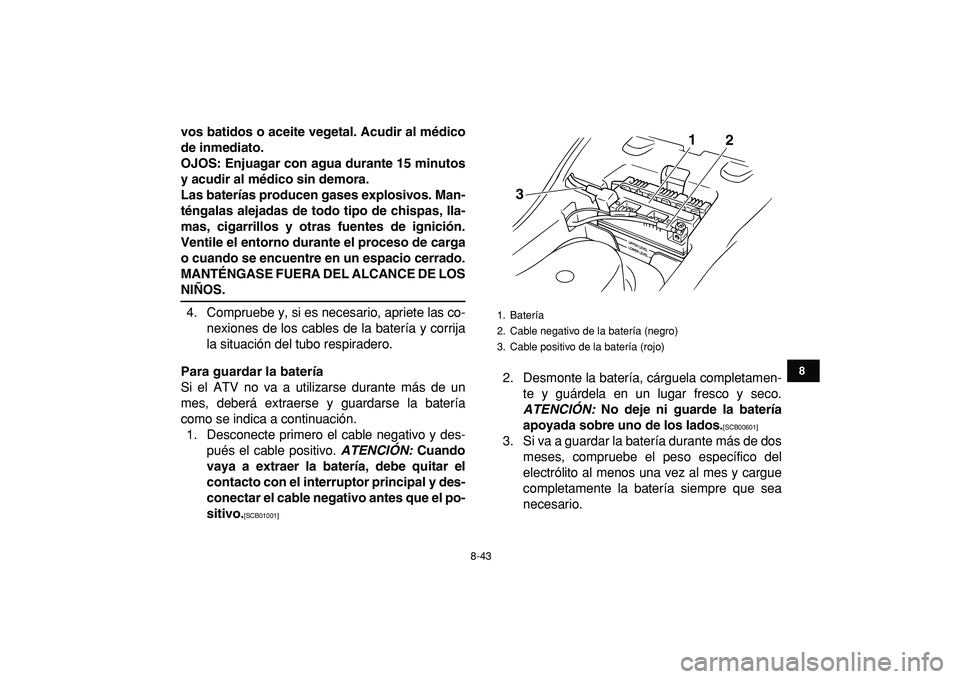 vos batidos o aceite vegetal. Acudir al médico de inmediato.
OJOS: Enjuagar con agua durante 15 minutos y acudir al médico sin demora.
Las baterías producen gases explosivos. Manténgalas alejadas de todo tipo de chispas, llamas, cigarrillos y otras fuentes de ignición. Ventile el entorno durante el proceso de carga o cuando se encuentre en un espacio cerrado. MANTÉNGASE FUERA DEL ALCANCE DE LOS NIÑOS.

4. Compruebe y, si es necesario, apriete las conexiones de los cables de la batería y corrija la situación del tubo respiradero.

Para guardar la batería
Si el ATV no va a utilizarse durante más de un mes, deberá extraerse y guardarse la batería como se indica a continuación.

1. Desconecte primero el cable negativo y después el cable positivo. ATENCIÓN: Cuando vaya a extraer la batería, debe quitar el contacto con el interruptor principal y desconectar el cable negativo antes que el positivo.[SCB01001]

1 2 3

1. Batería
2. Cable negativo de la batería (negro)
3. Cable positivo de la batería (rojo)

2. Desmonte la batería, cárguela completamente y guárdela en un lugar fresco y seco. ATENCIÓN: No deje ni guarde la batería apoyada sobre uno de los lados.[SCB00601]
3. Si va a guardar la batería durante más de dos meses, compruebe el peso específico del electrólito al menos una vez al mes y cargue completamente la batería siempre que sea necesario.

8

8-43

carmanualsonline.info