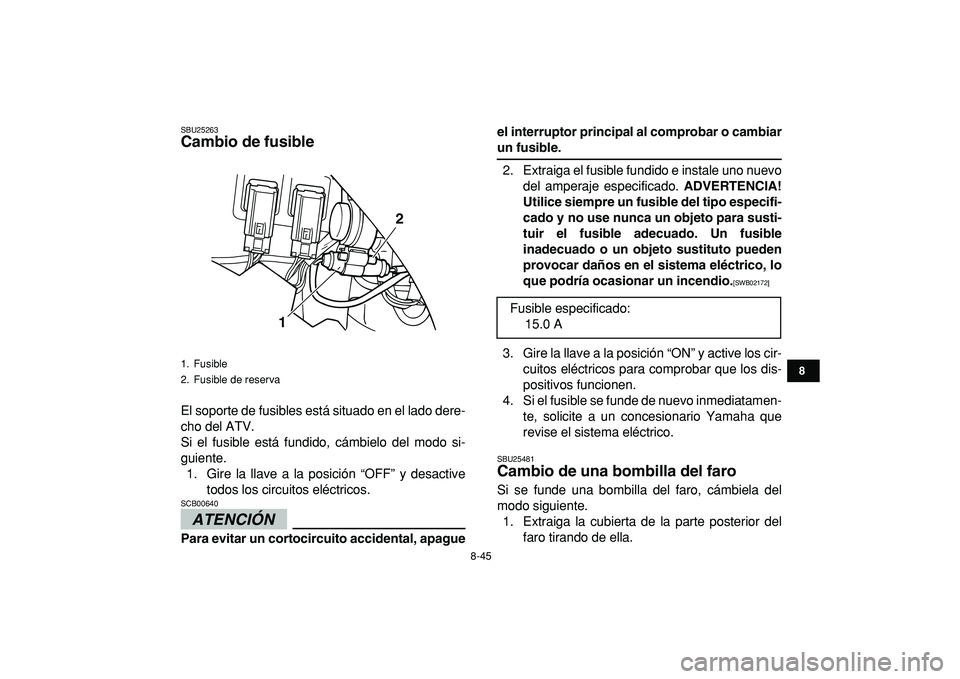 SBU25263
Cambio de fusible

2

1

1. Fusible
2. Fusible de reserva

El soporte de fusibles está situado en el lado derecho del ATV.
Si el fusible está fundido, cámbielo del modo siguiente.
1. Gire la llave a la posición “OFF” y desactive todos los circuitos eléctricos.

SCB00640
ATENCIÓN

Para evitar un cortocircuito accidental, apague el interruptor principal al comprobar o cambiar un fusible.

2. Extraiga el fusible fundido e instale uno nuevo del amperaje especificado. ADVERTENCIA! Utilice siempre un fusible del tipo especificado y no use nunca un objeto para sustituir el fusible adecuado. Un fusible inadecuado o un objeto sustituto pueden provocar daños en el sistema eléctrico, lo que podría ocasionar un incendio.[SWB02172]

Fusible especificado:
15.0 A

3. Gire la llave a la posición “ON” y active los circuitos eléctricos para comprobar que los dispositivos funcionen.
4. Si el fusible se funde de nuevo inmediatamente, solicite a un concesionario Yamaha que revise el sistema eléctrico.

SBU25481
Cambio de una bombilla del faro

Si se funde una bombilla del faro, cámbiela del modo siguiente.
1. Extraiga la cubierta de la parte posterior del faro tirando de ella.

8

8-45

carmanualsonline.info