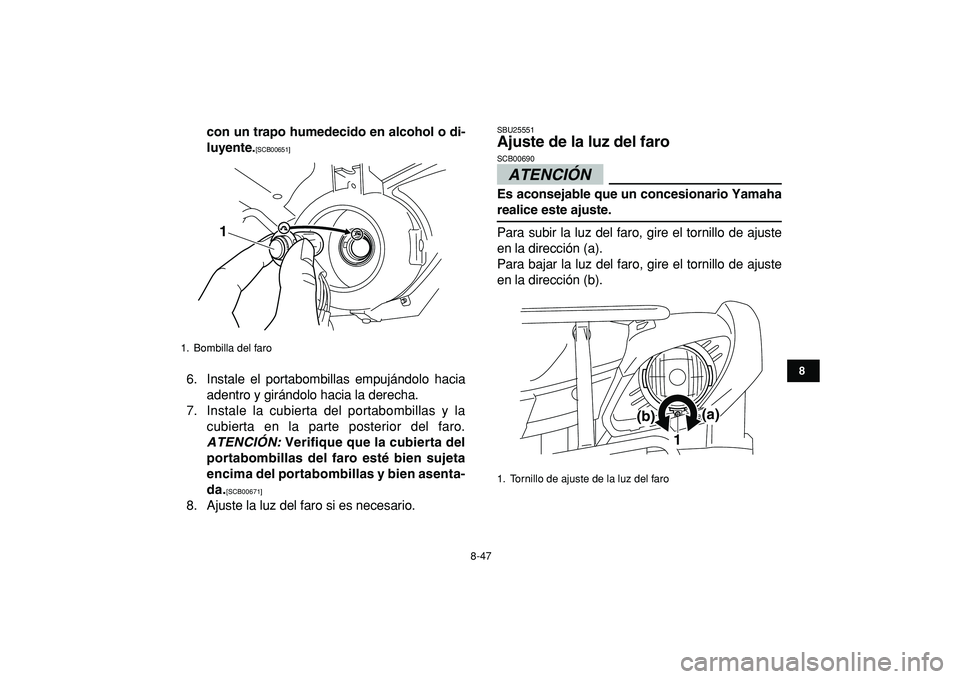 con un trapo humedecido en alcohol o diluyente.[SCB00651]

1

1. Bombilla del faro

6. Instale el portabombillas empujándolo hacia adentro y girándolo hacia la derecha.

7. Instale la cubierta del portabombillas y la cubierta en la parte posterior del faro. ATENCIÓN: Verifique que la cubierta del portabombillas del faro esté bien sujeta encima del portabombillas y bien asentada.[SCB00671]

8. Ajuste la luz del faro si es necesario.

SBU25551

Ajuste de la luz del faro

SCB00690

ATENCIÓN

Es aconsejable que un concesionario Yamaha realice este ajuste.

Para subir la luz del faro, gire el tornillo de ajuste en la dirección (a).
Para bajar la luz del faro, gire el tornillo de ajuste en la dirección (b).

(b)

(a)

1

1. Tornillo de ajuste de la luz del faro

8

8-47

carmanualsonline.info