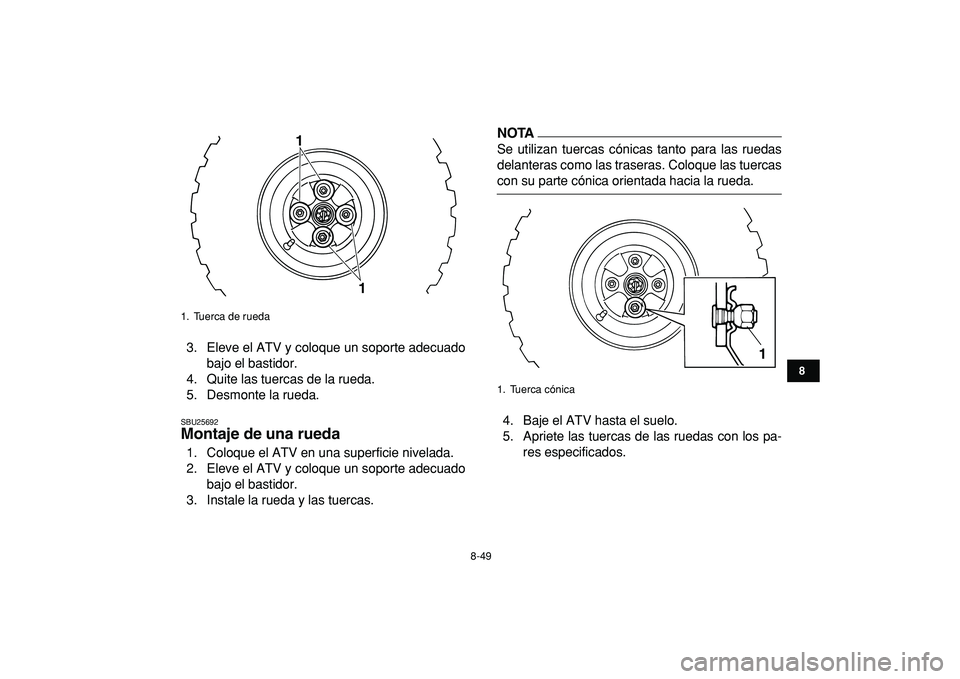 1

1

1. Tuerca de rueda

3. Eleve el ATV y coloque un soporte adecuado bajo el bastidor.
4. Quite las tuercas de la rueda.
5. Desmonte la rueda.

SBU25692
Montaje de una rueda

1. Coloque el ATV en una superficie nivelada.
2. Eleve el ATV y coloque un soporte adecuado bajo el bastidor.
3. Instale la rueda y las tuercas.

NOTA
Se utilizan tuercas cónicas tanto para las ruedas delanteras como las traseras. Coloque las tuercas con su parte cónica orientada hacia la rueda.

1

1. Tuerca cónica

4. Baje el ATV hasta el suelo.
5. Apriete las tuercas de las ruedas con los pares especificados.

8

8-49

carmanualsonline.info