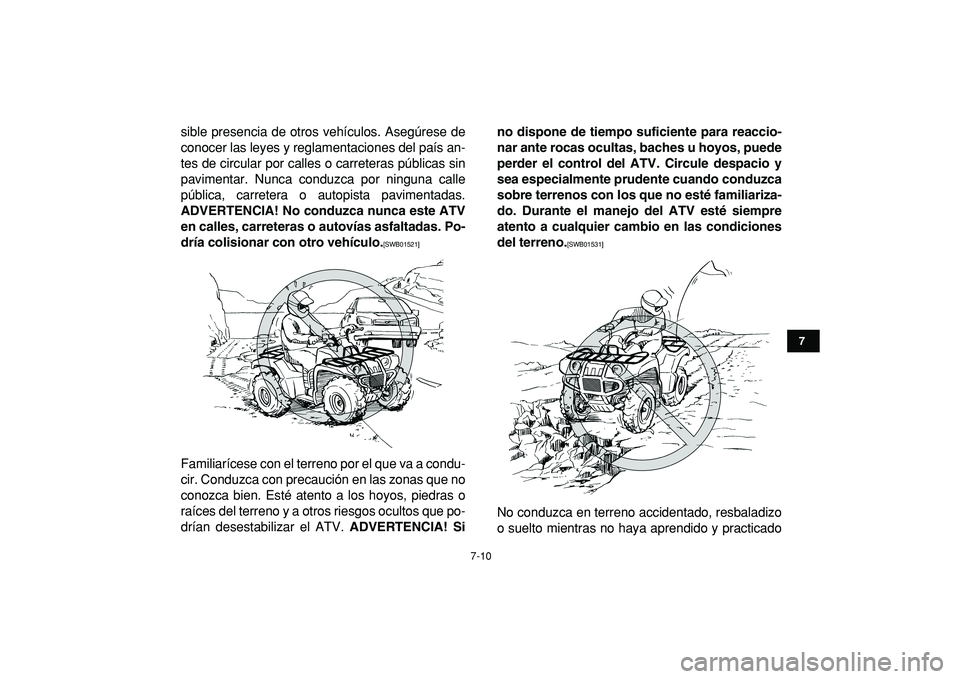 sible presencia de otros vehículos. Asegúrese de conocer las leyes y reglamentaciones del país antes de circular por calles o carreteras públicas sin pavimentar. Nunca conduzca por ninguna calle pública, carretera o autopista pavimentadas. ADVERTENCIA! No conduzca nunca este ATV en calles, carreteras o autovías asfaltadas. Podría colisionar con otro vehículo.[SWB01521]

Familiarícese con el terreno por el que va a conducir. Conduzca con precaución en las zonas que no conozca bien. Esté atento a los hoyos, piedras o raíces del terreno y a otros riesgos ocultos que podrían desestabilizar el ATV. ADVERTENCIA! Si no dispone de tiempo suficiente para reaccionar ante rocas ocultas, baches u hoyos, puede perder el control del ATV. Circule despacio y sea especialmente prudente cuando conduzca sobre terrenos con los que no esté familiarizado. Durante el manejo del ATV esté siempre atento a cualquier cambio en las condiciones del terreno.[SWB01531]

No conduzca en terreno accidentado, resbaladizo o suelto mientras no haya aprendido y practicado

7

7-10

carmanualsonline.info