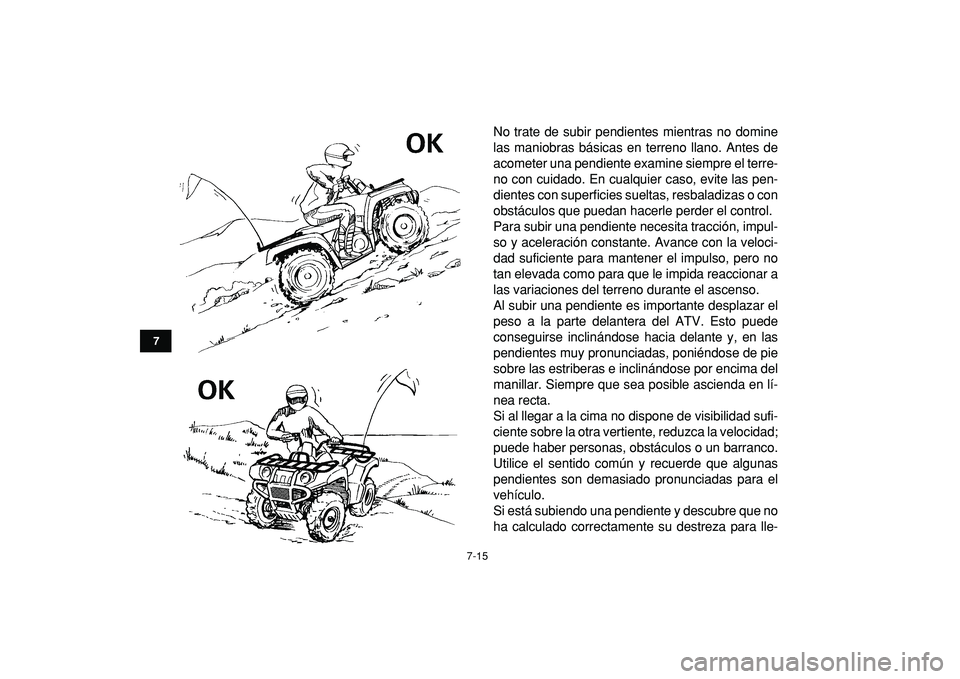 7

OK

OK

No trate de subir pendientes mientras no domine las maniobras básicas en terreno llano. Antes de acometer una pendiente examine siempre el terreno con cuidado. En cualquier caso, evite las pendientes con superficies sueltas, resbaladizas o con obstáculos que puedan hacerle perder el control.
Para subir una pendiente necesita tracción, impulso y aceleración constante. Avance con la velocidad suficiente para mantener el impulso, pero no tan elevada como para que le impida reaccionar a las variaciones del terreno durante el ascenso.
Al subir una pendiente es importante desplazar el peso a la parte delantera del ATV. Esto puede conseguirse inclinándose hacia delante y, en las pendientes muy pronunciadas, poniéndose de pie sobre las estriberas e inclinándose por encima del manillar. Siempre que sea posible ascienda en línea recta.
Si al llegar a la cima no dispone de visibilidad suficiente sobre la otra vertiente, reduzca la velocidad; puede haber personas, obstáculos o un barranco. Utilice el sentido común y recuerde que algunas pendientes son demasiado pronunciadas para el vehículo.
Si está subiendo una pendiente y descubre que no ha calculado correctamente su destreza para lle-

7-15

carmanualsonline.info