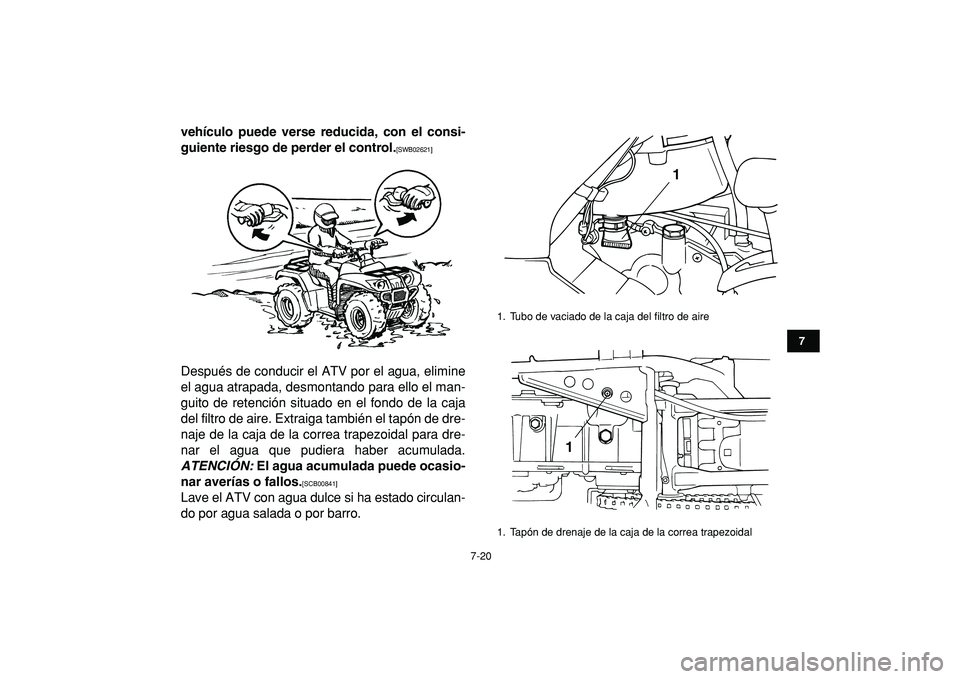 vehículo puede verse reducida, con el consiguiente riesgo de perder el control.[SWB02621]

Después de conducir el ATV por el agua, elimine el agua atrapada, desmontando para ello el manguito de retención situado en el fondo de la caja del filtro de aire. Extraiga también el tapón de drenaje de la caja de la correa trapezoidal para drenar el agua que pudiera haber acumulada. ATENCIÓN: El agua acumulada puede ocasionar averías o fallos.[SCB00841]
Lave el ATV con agua dulce si ha estado circulando por agua salada o por barro.

1

1. Tubo de vaciado de la caja del filtro de aire

1

1. Tapón de drenaje de la caja de la correa trapezoidal

7

7-20

carmanualsonline.info